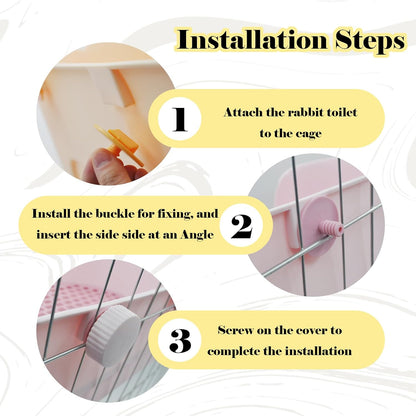 Installation Steps

1

Attach the rabbit toilet to the cage

Install the buckle for fixing, and insert the side side at an Angle

2

3

Screw on the cover to complete the installation