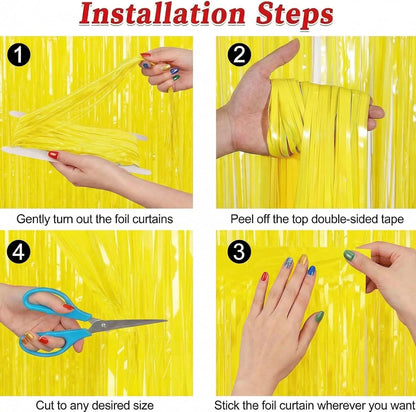 Installation Steps

1

Gently turn out the foil curtains

2

Peel off the top double-sided tape

4

Cut to any desired size

3

Stick the foil curtain wherever you want