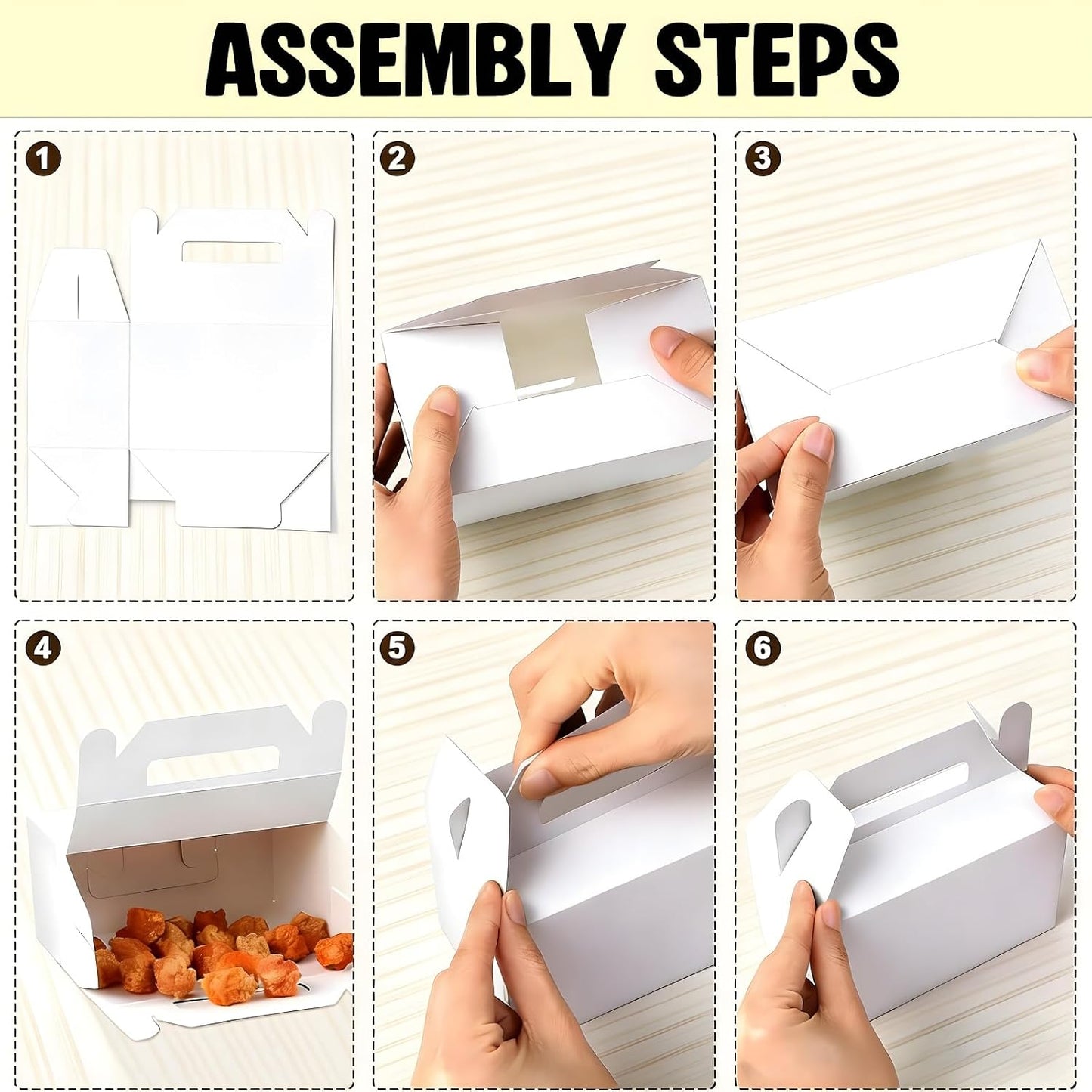 ASSEMBLY STEPS

1

2

3

4

5

6