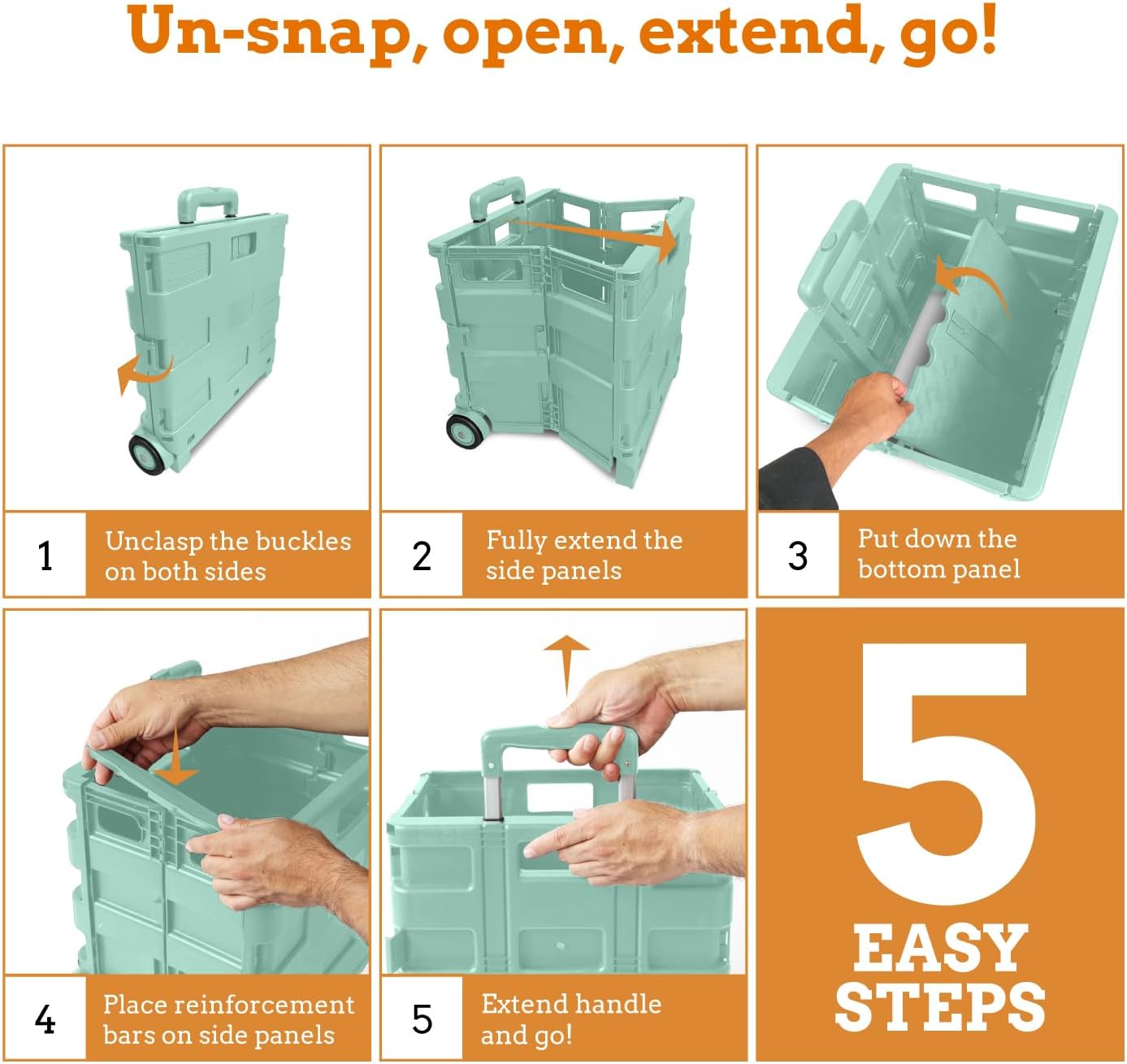 Un-snap, open, extend, go!

1

Unclasp the buckles on both sides

2

Fully extend the side panels

3

Put down the bottom panel

4

Place reinforcement bars on side panels

5

Extend handle and go!

5

EASY STEPS