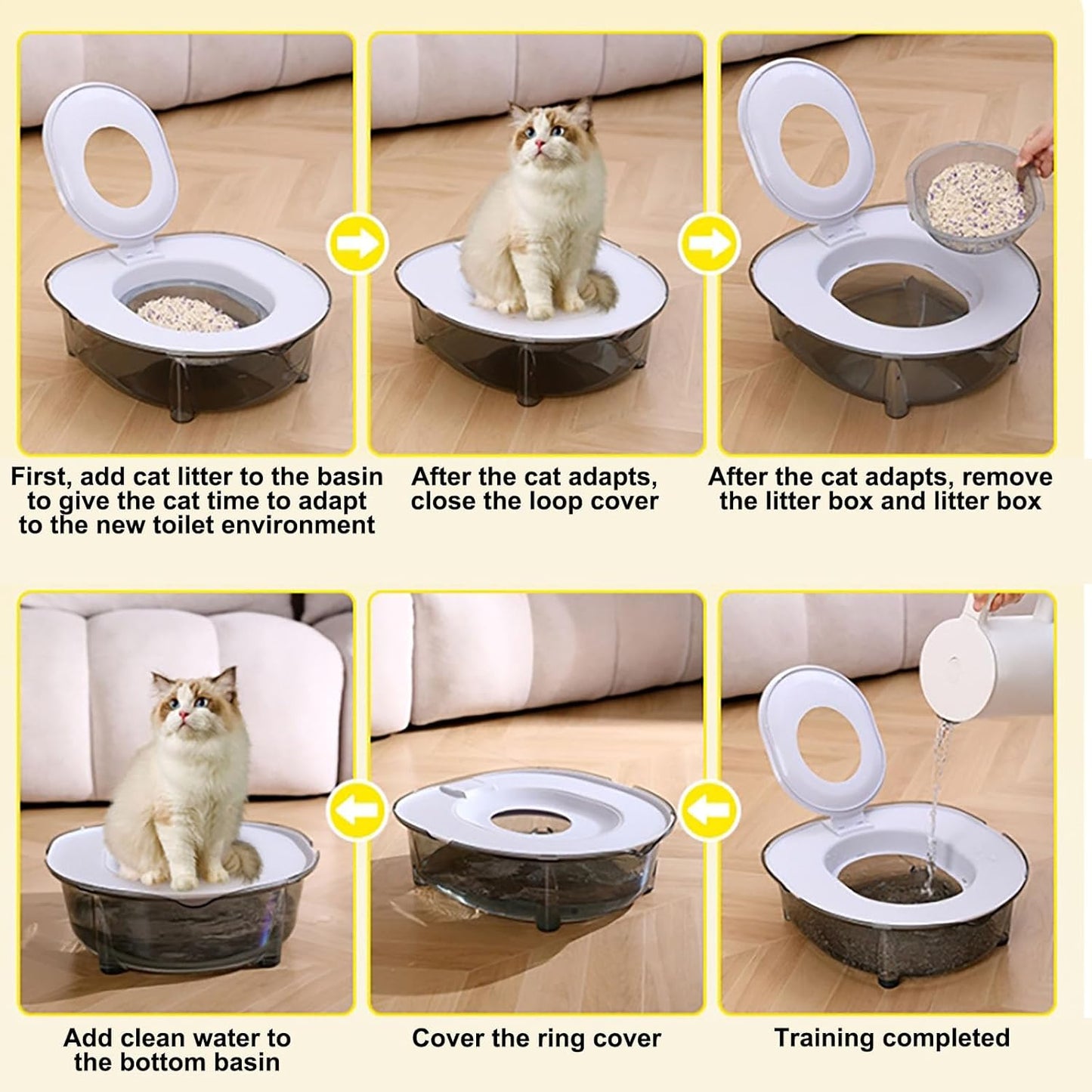 First, add cat litter to the basin to give the cat time to adapt to the new toilet environment

After the cat adapts, close the loop cover

After the cat adapts, remove the litter box and litter box

Add clean water to the bottom basin

Cover the ring cover

Training completed