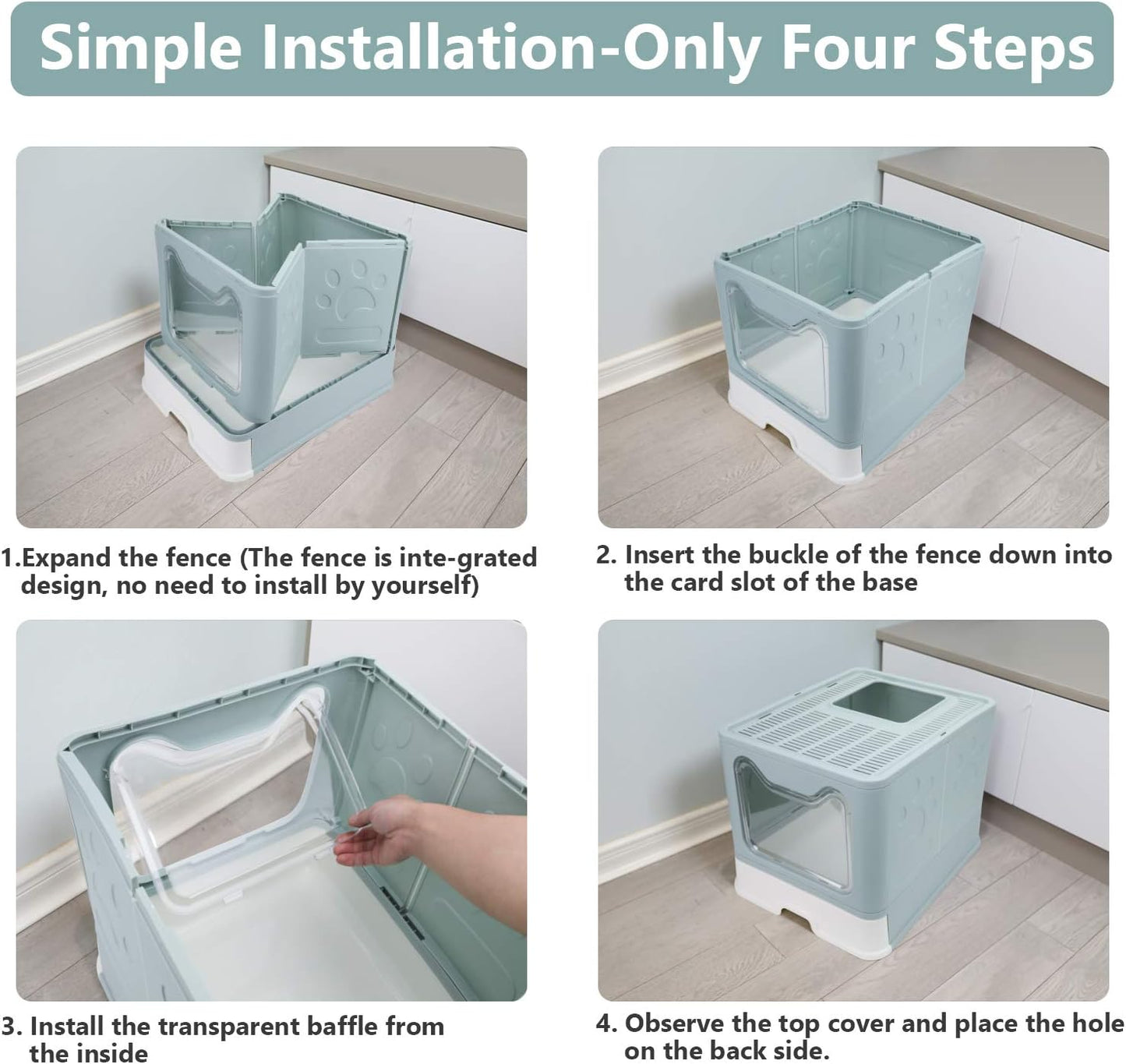 Simple Installation-Only Four Steps

1.Expand the fence (The fence is inte-grated design, no need to install by yourself)

2. Insert the buckle of the fence down into the card slot of the base

3. Install the transparent baffle from the inside

4. Observe the top cover and place the hole on the back side.