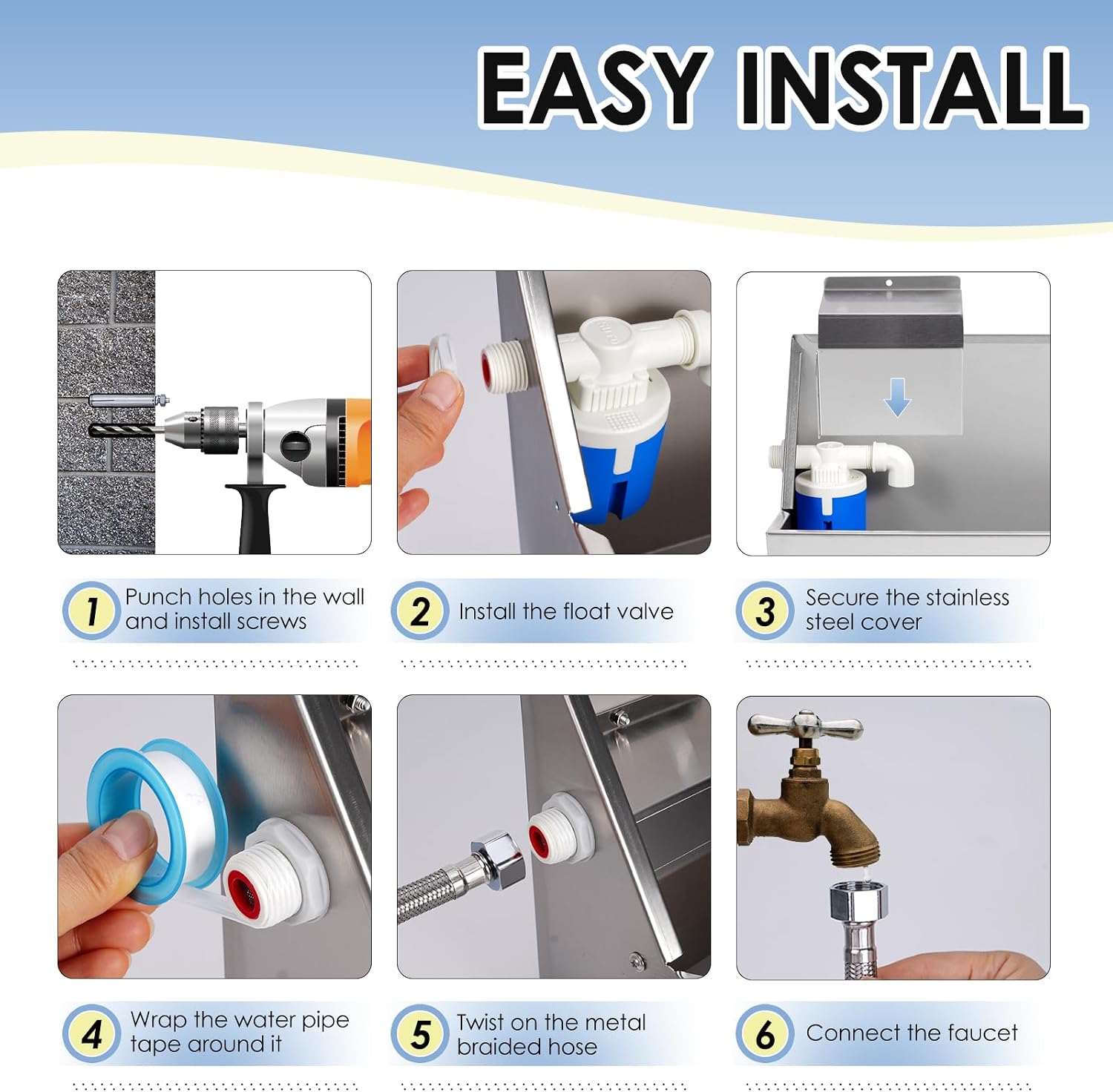 EASY INSTALL

1 Punch holes in the wall and install screws

2 Install the float valve

3 Secure the stainless steel cover

4 Wrap the water pipe tape around it

5 Twist on the metal braided hose

6 Connect the faucet