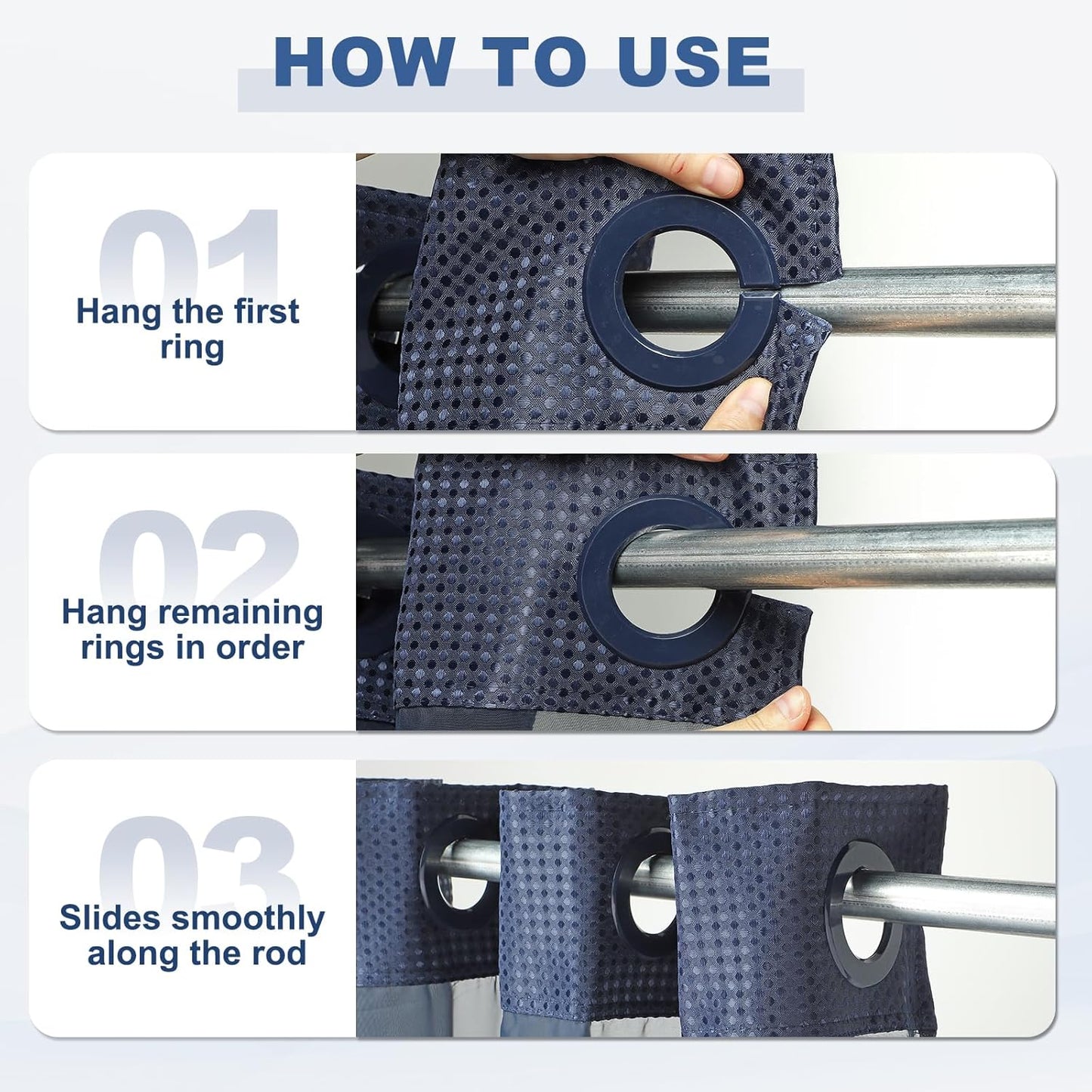 HOW TO USE

01

Hang the first ring

02

Hang remaining rings in order

03

Slides smoothly along the rod