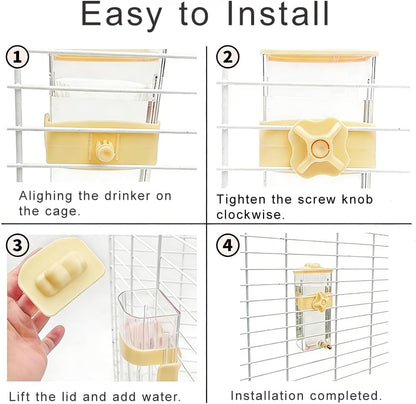 Easy to Install

1

Alighing the drinker on the cage.

2

Tighten the screw knob clockwise.

3

Lift the lid and add water.

4

Installation completed.