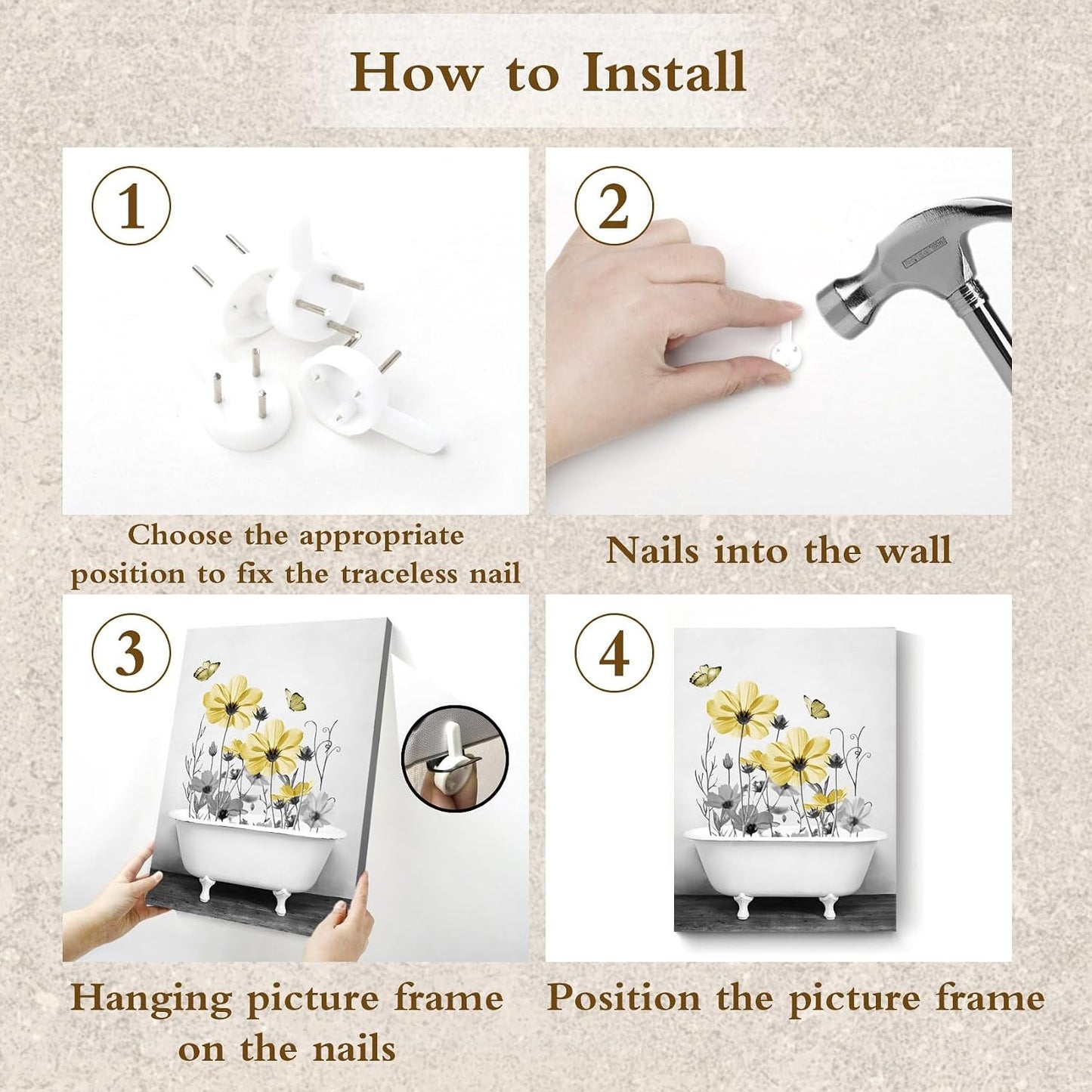 How to Install

1

Choose the appropriate position to fix the traceless nail

2

Nails into the wall

3

Hanging picture frame on the nails

4

Position the picture frame