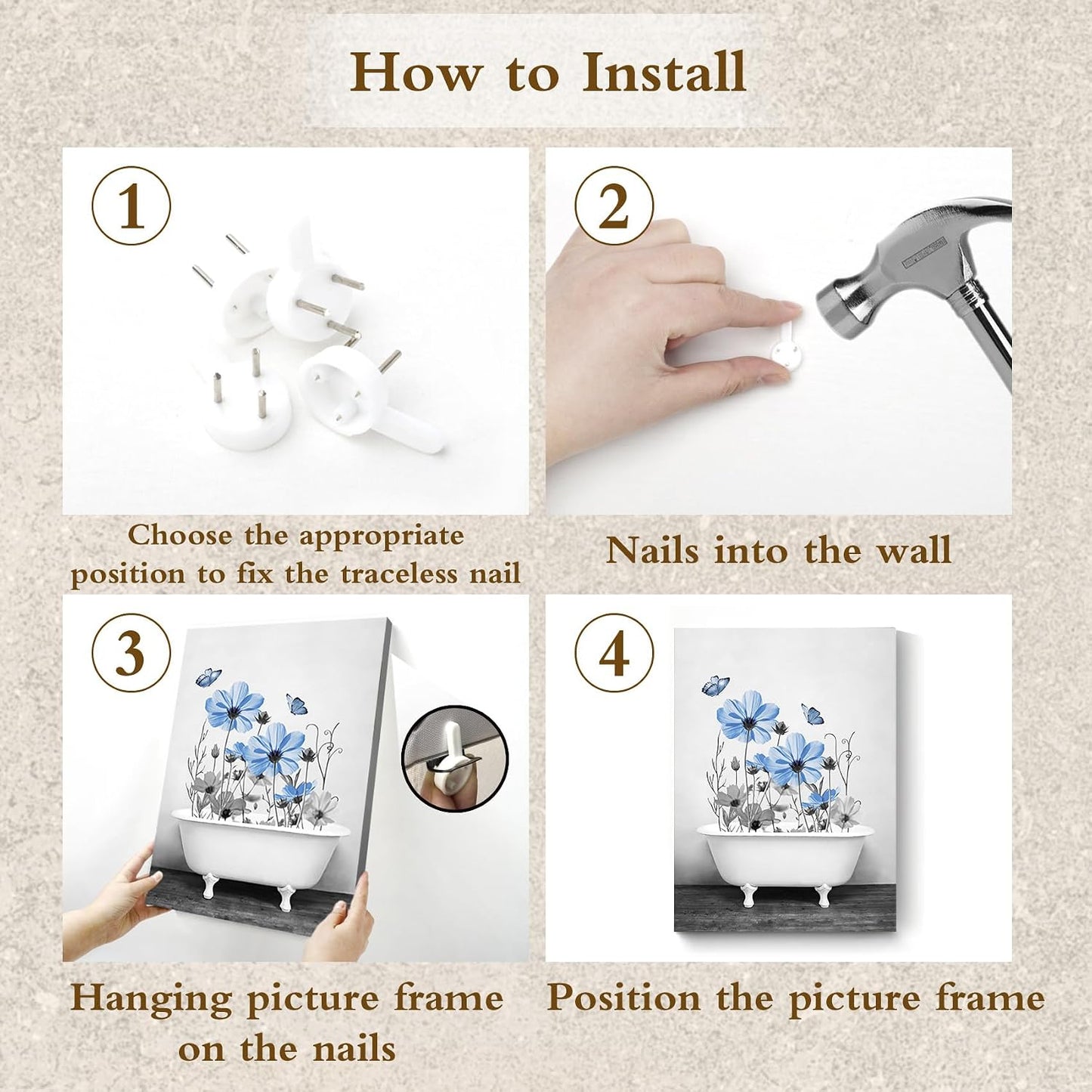 How to Install

1

Choose the appropriate position to fix the traceless nail

2

Nails into the wall

3

Hanging picture frame on the nails

4

Position the picture frame