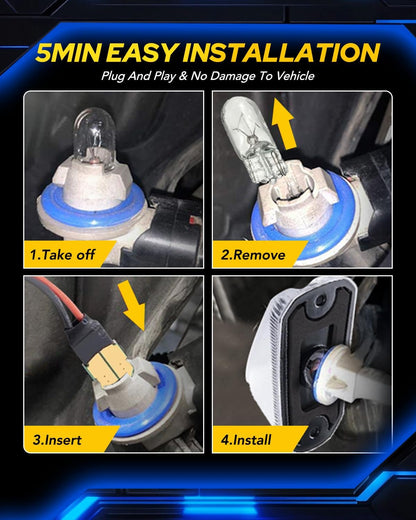 5MIN EASY INSTALLATION

Plug And Play & No Damage To Vehicle

1.Take off

2.Remove

3.Insert

4.Install