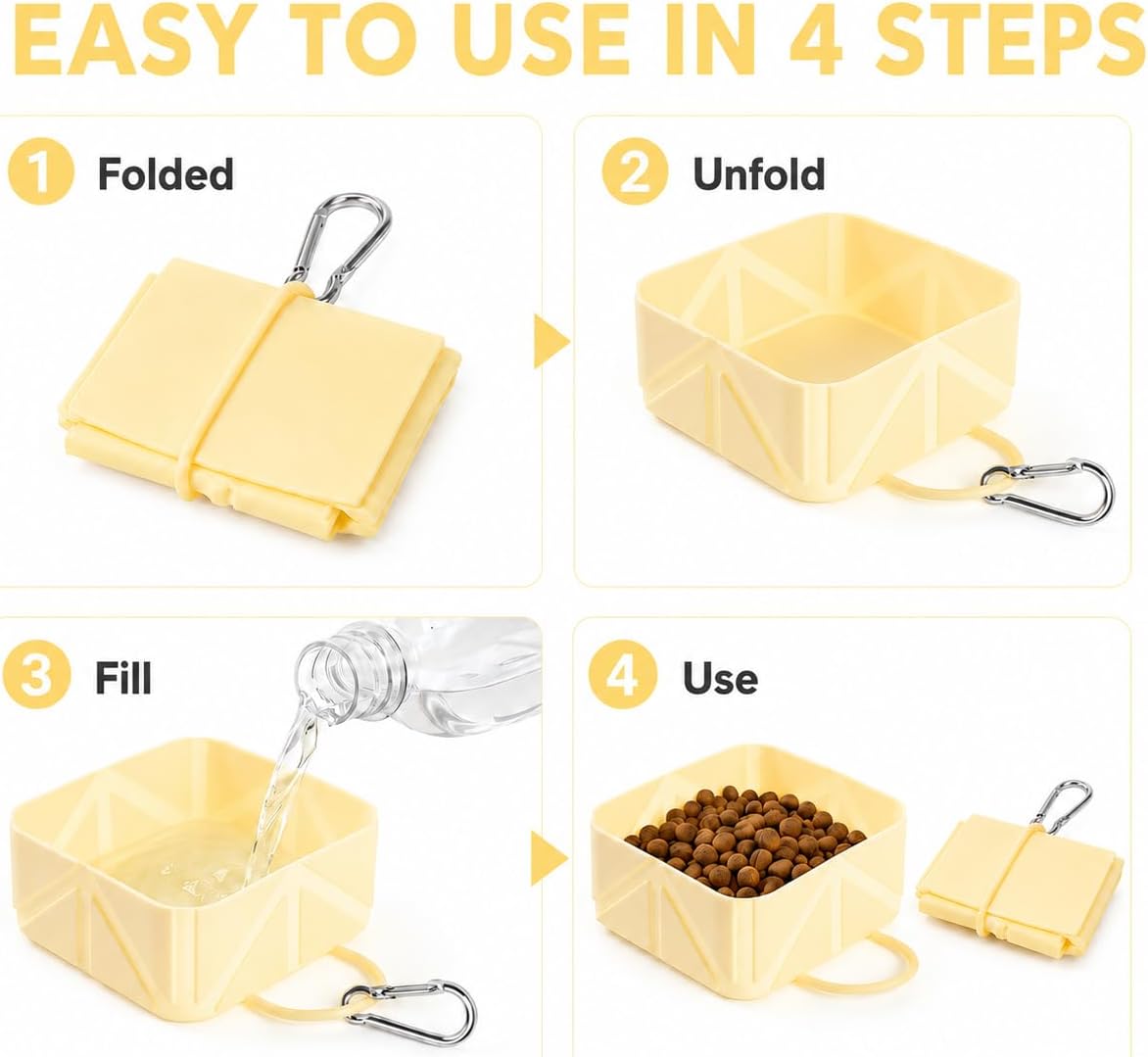 EASY TO USE IN 4 STEPS

1 Folded

2 Unfold

3 Fill

4 Use