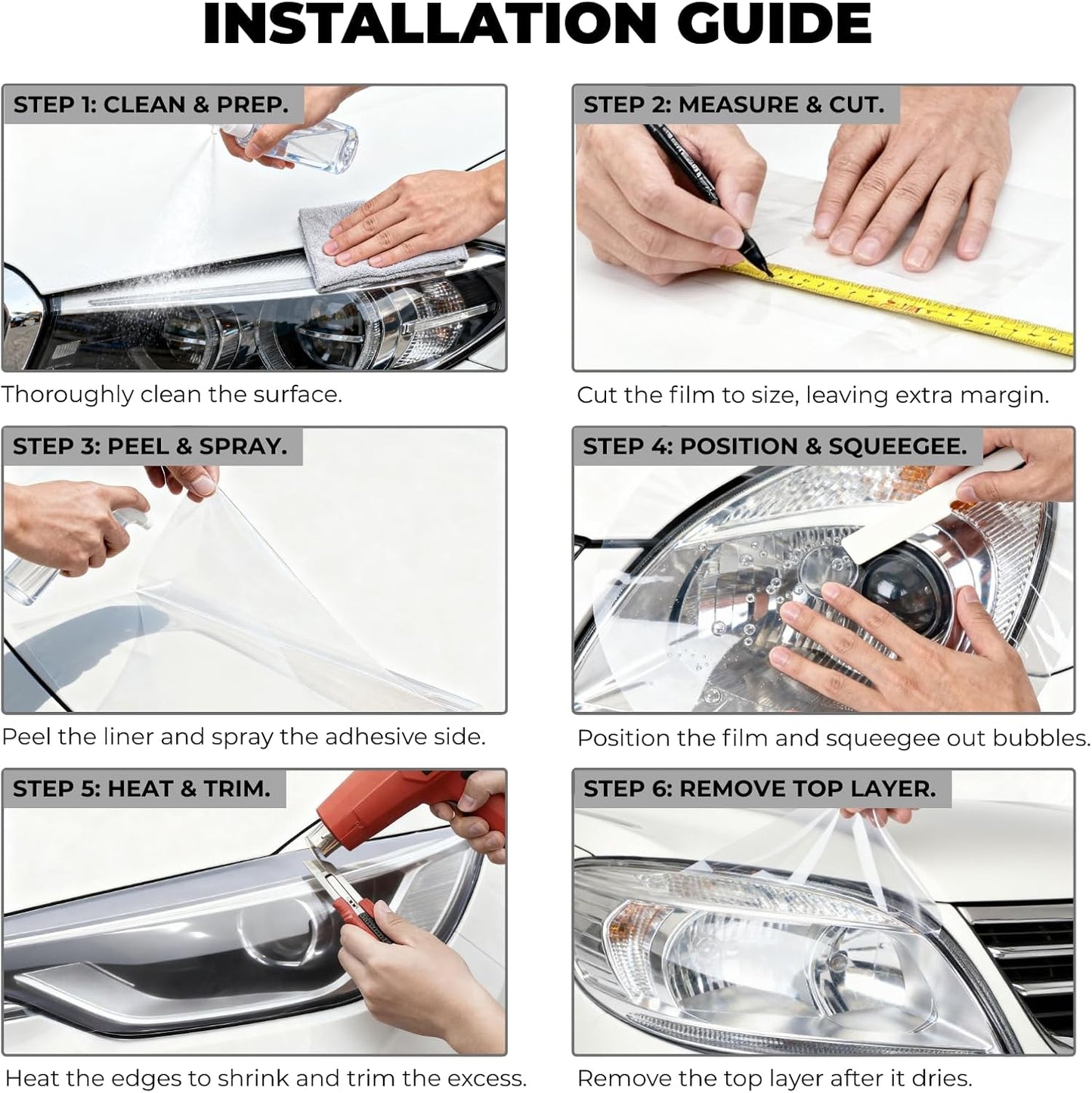 INSTALLATION GUIDE

STEP 1: CLEAN & PREP.

Thoroughly clean the surface.

STEP 2: MEASURE & CUT.

Cut the film to size, leaving extra margin.

STEP 3: PEEL & SPRAY.

Peel the liner and spray the adhesive side.

STEP 4: POSITION & SQUEEGEE.

Position the film and squeegee out bubbles.

STEP 5: HEAT & TRIM.

Heat the edges to shrink and trim the excess.

STEP 6: REMOVE TOP LAYER.

Remove the top layer after it dries.