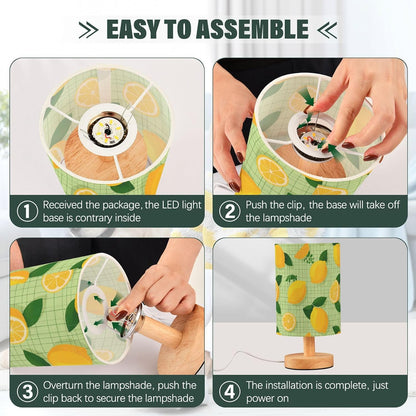 EASY TO ASSEMBLE

① Received the package, the LED light base is contrary inside

② Push the clip, the base will take off the lampshade

③ Overturn the lampshade, push the clip back to secure the lampshade

④ The installation is complete, just power on