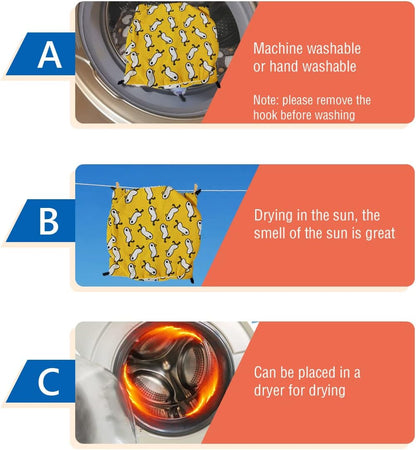 A

Machine washable or hand washable

Note: please remove the hook before washing

B

Drying in the sun, the smell of the sun is great

C

Can be placed in a dryer for drying