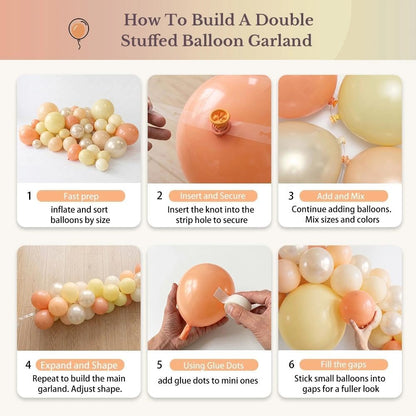 How To Build A Double Stuffed Balloon Garland

1 Fast prep
inflate and sort balloons by size

2 Insert and Secure
Insert the knot into the strip hole to secure

3 Add and Mix
Continue adding balloons. Mix sizes and colors

4 Expand and Shape
Repeat to build the main garland. Adjust shape.

5 Using Glue Dots
add glue dots to mini ones

6 Fill the gaps
Stick small balloons into gaps for a fuller look