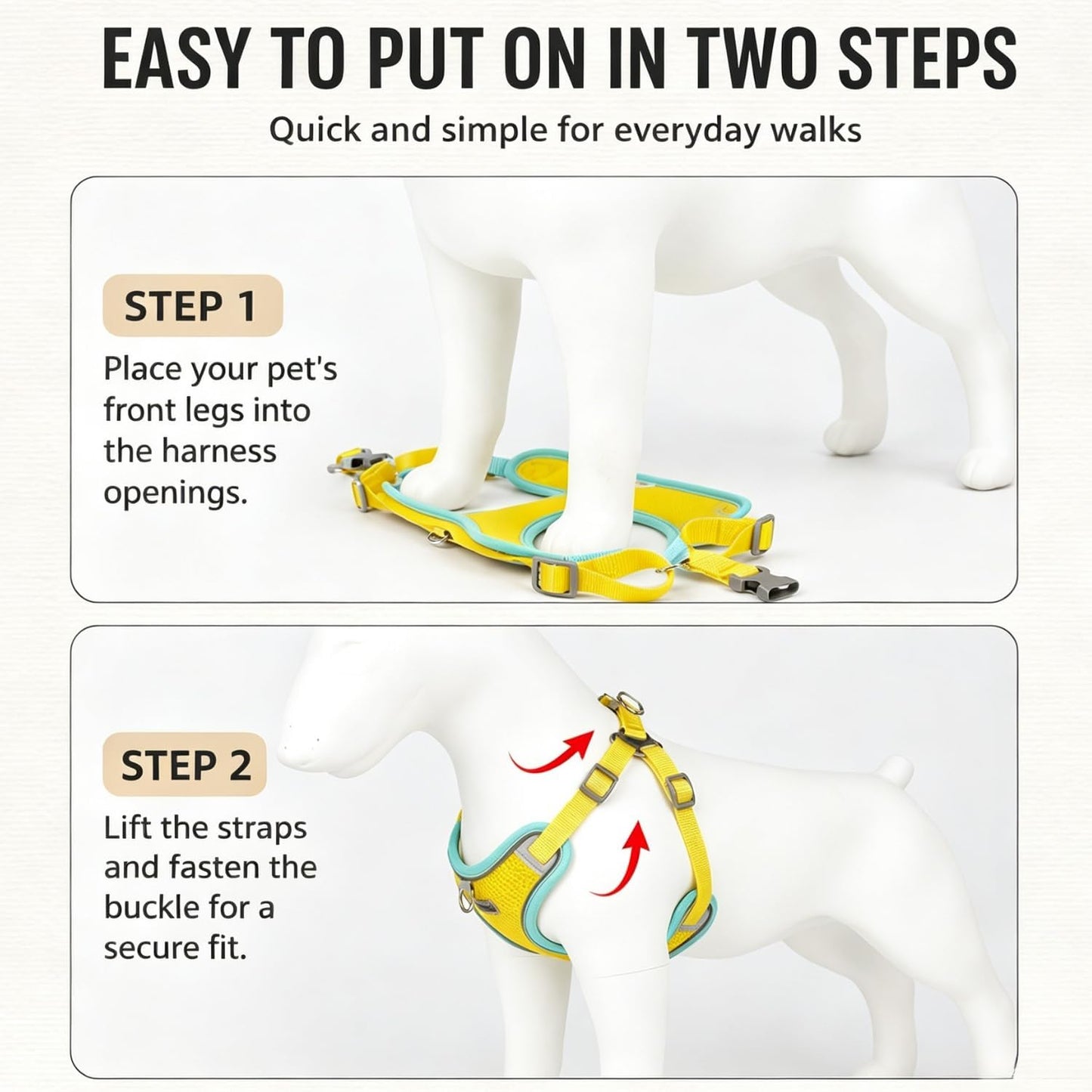 EASY TO PUT ON IN TWO STEPS

Quick and simple for everyday walks

STEP 1

Place your pet's front legs into the harness openings.

STEP 2

Lift the straps and fasten the buckle for a secure fit.