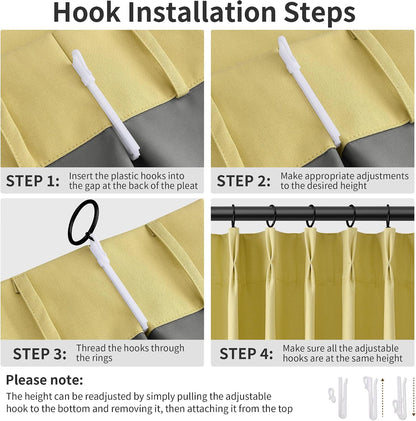 Hook Installation Steps

STEP 1: Insert the plastic hooks into the gap at the back of the pleat

STEP 2: Make appropriate adjustments to the desired height

STEP 3: Thread the hooks through the rings

STEP 4: Make sure all the adjustable hooks are at the same height

Please note:

The height can be readjusted by simply pulling the adjustable hook to the bottom and removing it, then attaching it from the top