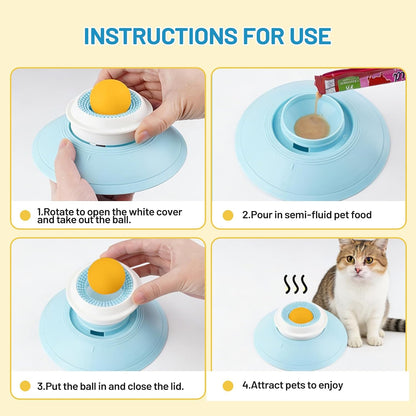 INSTRUCTIONS FOR USE

1.Rotate to open the white cover and take out the ball.

2.Pour in semi-fluid pet food

3.Put the ball in and close the lid.

4.Attract pets to enjoy