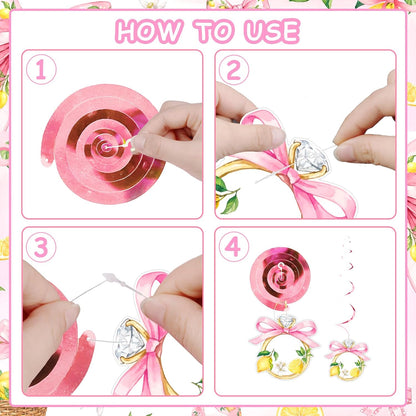 HOW TO USE

1

2

3

4