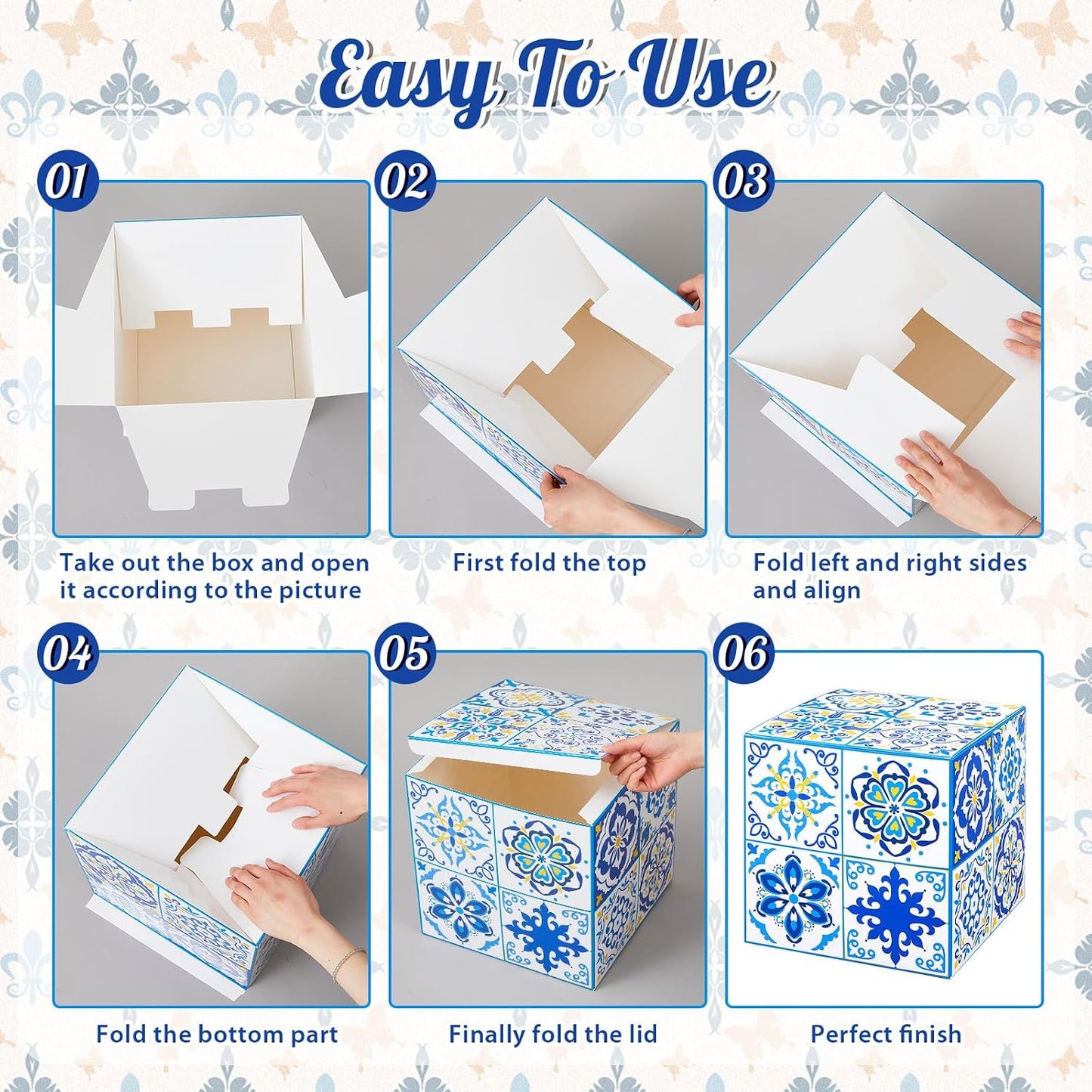 Easy To Use

01

Take out the box and open it according to the picture

02

First fold the top

03

Fold left and right sides and align

04

Fold the bottom part

05

Finally fold the lid

06

Perfect finish