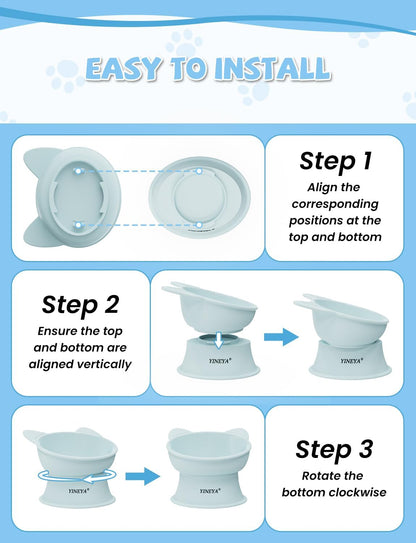 EASY TO INSTALL

Step 1

Align the corresponding positions at the top and bottom

Step 2

Ensure the top and bottom are aligned vertically

YINEYA®

YINEYA®

YINEYA®

YINEYA®

Step 3

Rotate the bottom clockwise