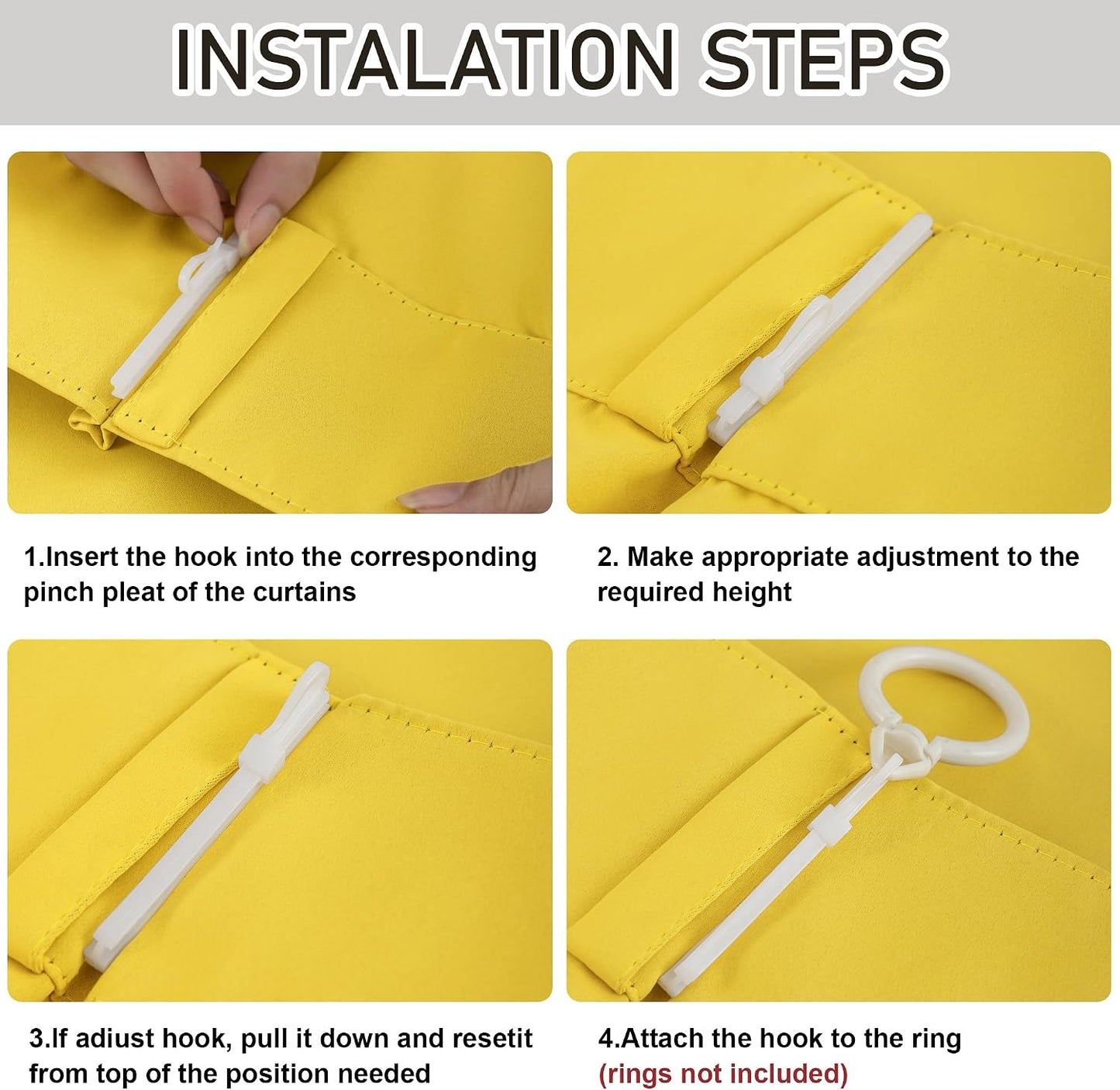 INSTALATION STEPS

1.Insert the hook into the corresponding pinch pleat of the curtains

2. Make appropriate adjustment to the required height

3.If adiust hook, pull it down and resetit from top of the position needed

4.Attach the hook to the ring
(rings not included)