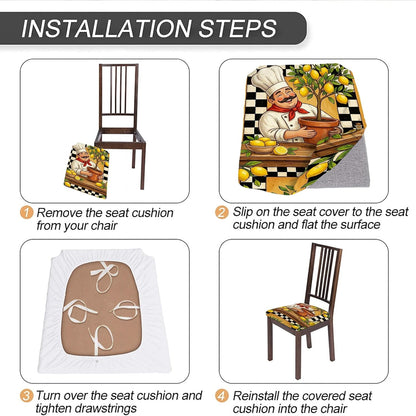 INSTALLATION STEPS

1 Remove the seat cushion from your chair

2 Slip on the seat cover to the seat cushion and flat the surface

3 Turn over the seat cushion and tighten drawstrings

4 Reinstall the covered seat cushion into the chair