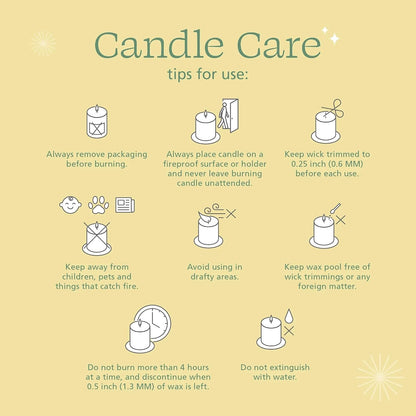 Candle Care
tips for use:

Always remove packaging before burning.

Always place candle on a fireproof surface or holder and never leave burning candle unattended.

Keep wick trimmed to 0.25 inch (0.6 MM) before each use.

Keep away from children, pets and things that catch fire.

Avoid using in drafty areas.

Keep wax pool free of wick trimmings or any foreign matter.

Do not burn more than 4 hours at a time, and discontinue when 0.5 inch (1.3 MM) of wax is left.

Do not extinguish with water.