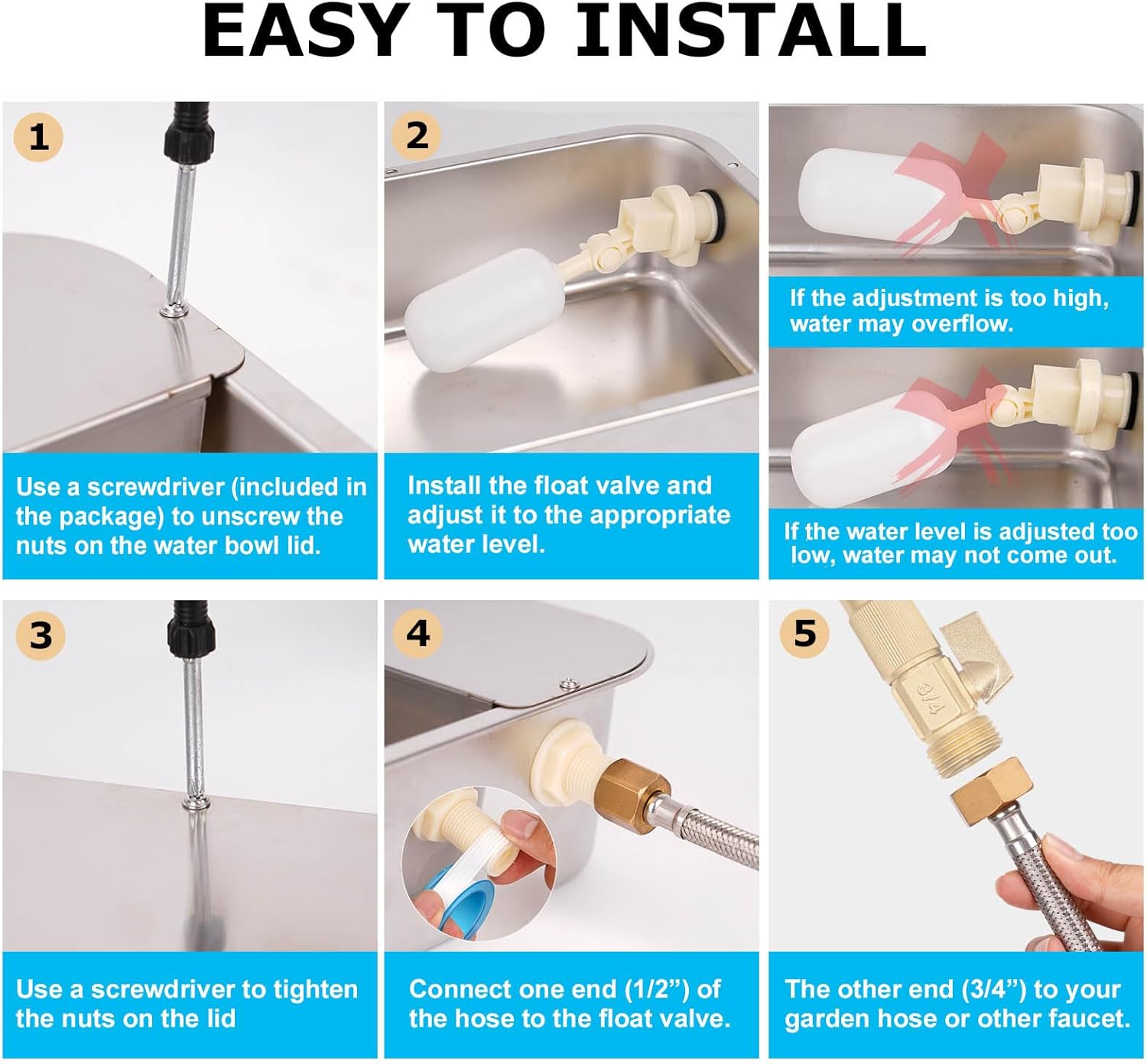 EASY TO INSTALL

1

Use a screwdriver (included in the package) to unscrew the nuts on the water bowl lid.

2

Install the float valve and adjust it to the appropriate water level.

If the adjustment is too high, water may overflow.

If the water level is adjusted too low, water may not come out.

3

Use a screwdriver to tighten the nuts on the lid

4

Connect one end (1/2”) of the hose to the float valve.

5

3/4

The other end (3/4”) to your garden hose or other faucet.