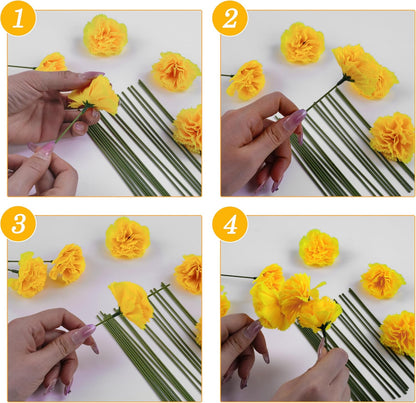 1

2

3

4