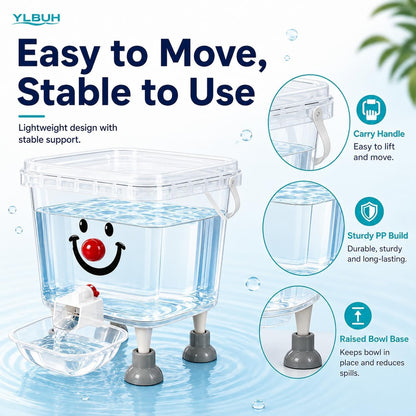 YLBUH

Easy to Move, Stable to Use

Lightweight design with stable support.

Carry Handle
Easy to lift and move.

Sturdy PP Build
Durable, sturdy and long-lasting.

Raised Bowl Base
Keeps bowl in place and reduces spills.