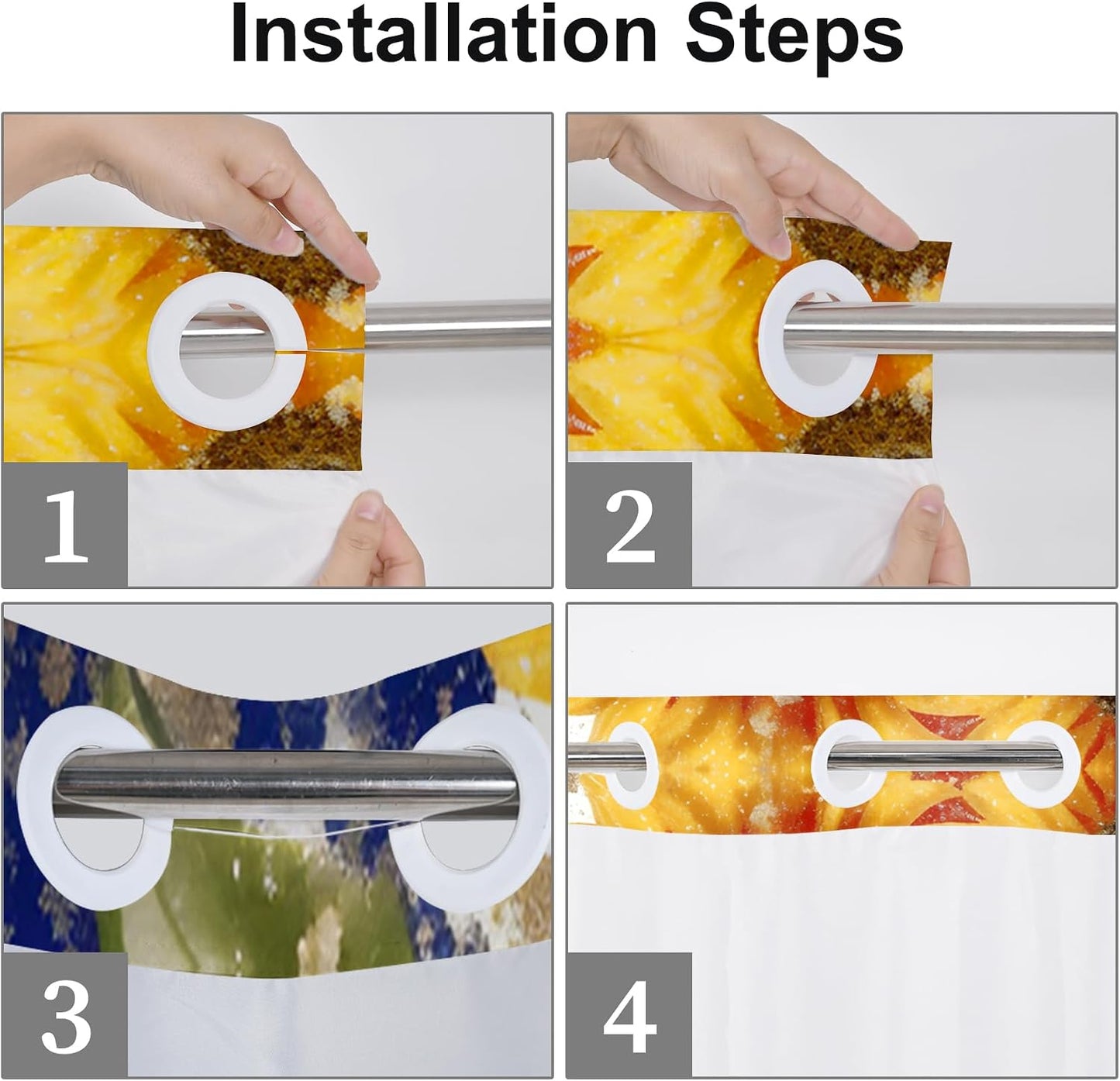 Installation Steps

1

2

3

4