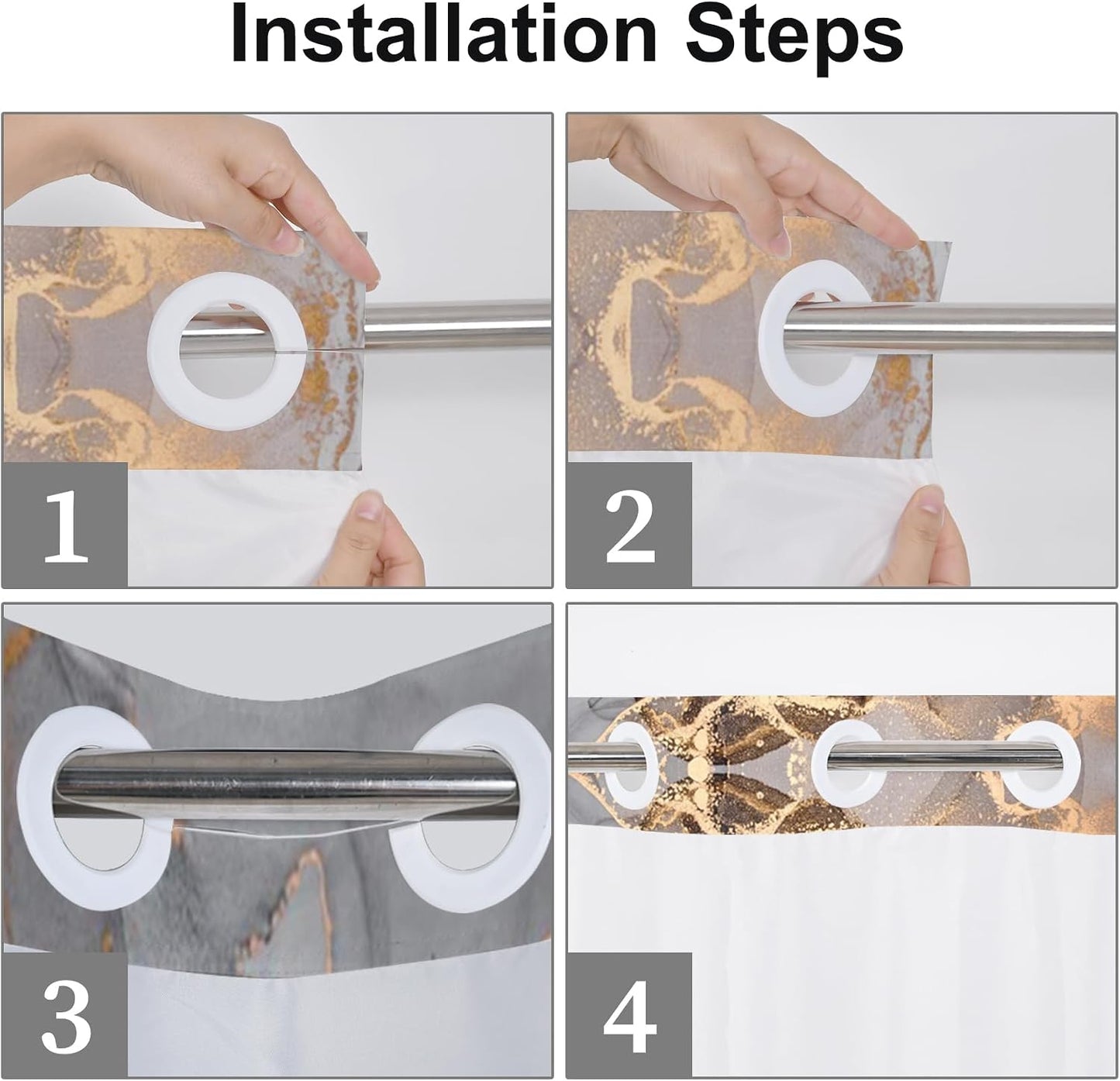 Installation Steps

1

2

3

4