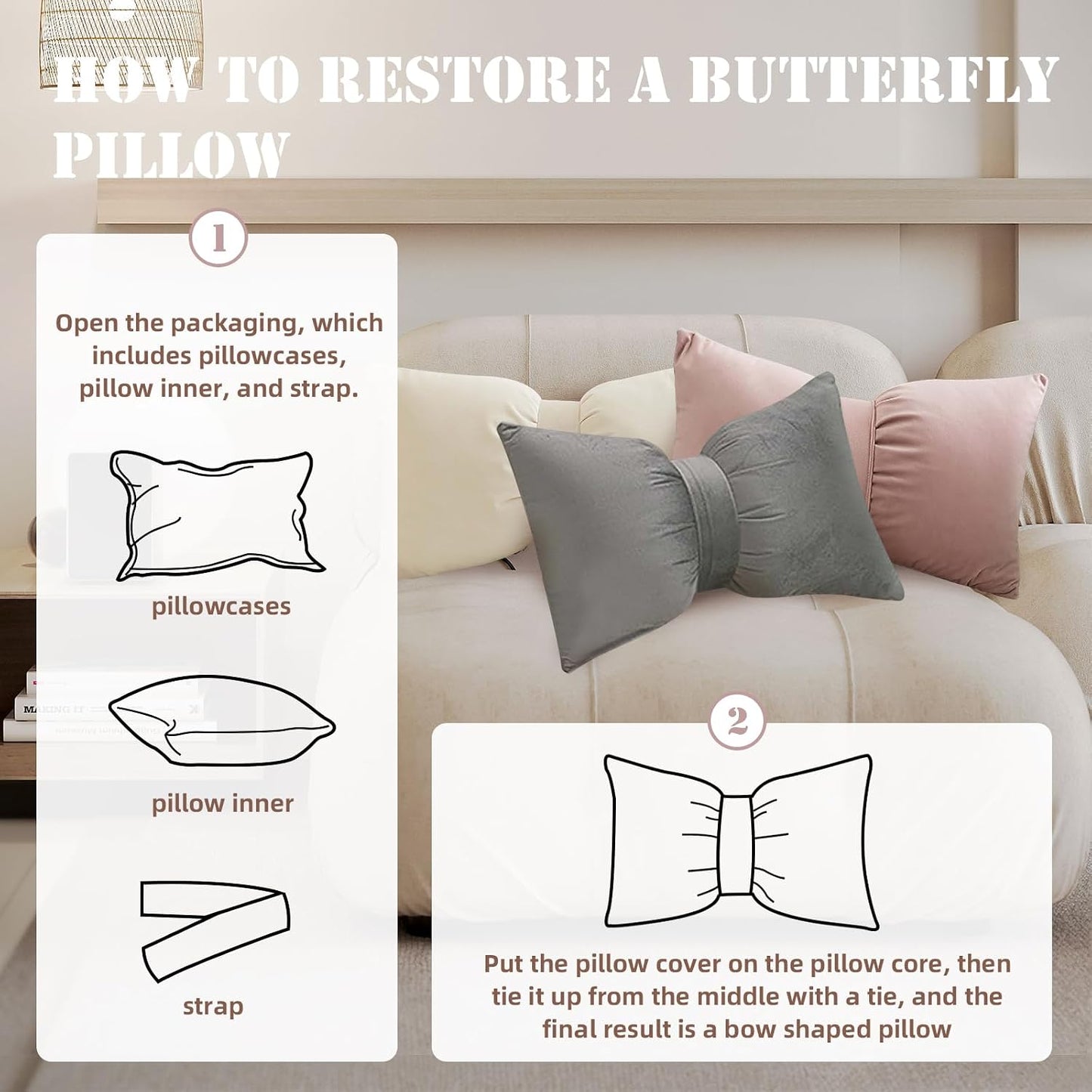 HOW TO RESTORE A BUTTERFLY PILLOW

1

Open the packaging, which includes pillowcases, pillow inner, and strap.

pillowcases

pillow inner

strap

2

Put the pillow cover on the pillow core, then tie it up from the middle with a tie, and the final result is a bow shaped pillow