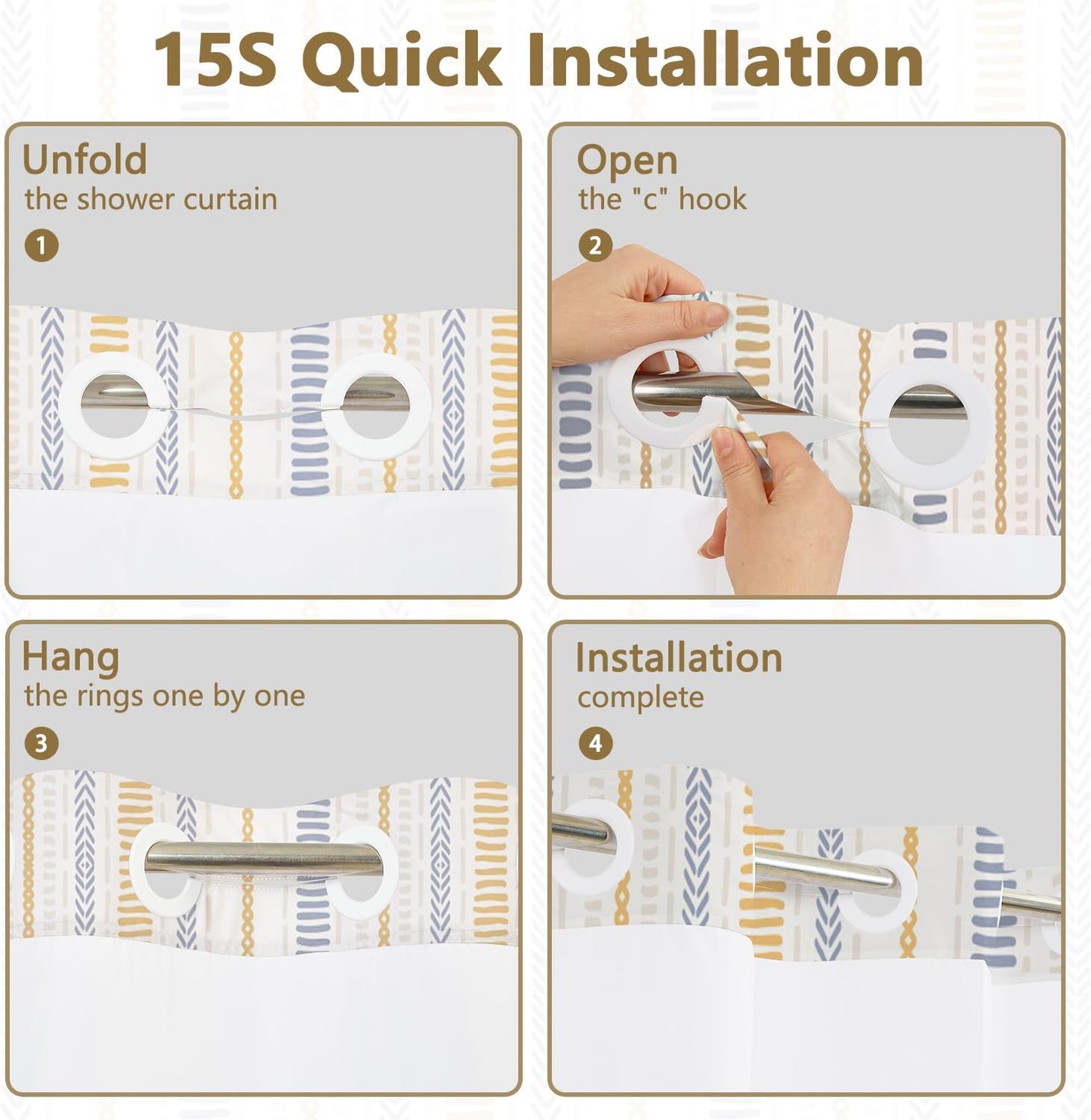 15S Quick Installation

Unfold
the shower curtain
1

Open
the "c" hook
2

Hang
the rings one by one
3

Installation
complete
4