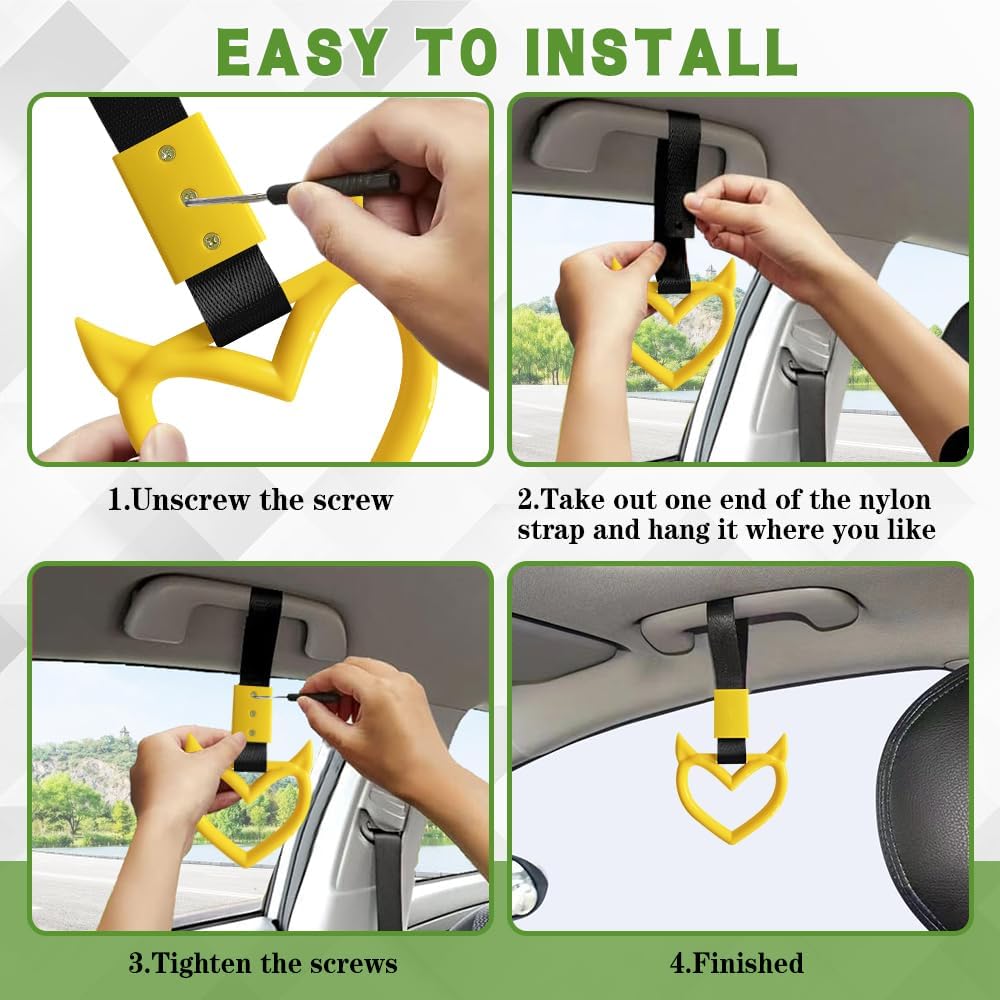 EASY TO INSTALL

1.Unscrew the screw

2.Take out one end of the nylon strap and hang it where you like

3.Tighten the screws

4.Finished