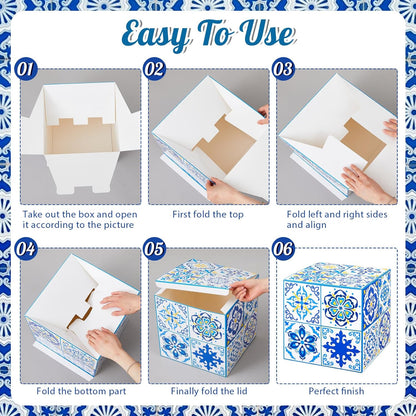 Easy To Use

01
Take out the box and open it according to the picture

02
First fold the top

03
Fold left and right sides and align

04
Fold the bottom part

05
Finally fold the lid

06
Perfect finish