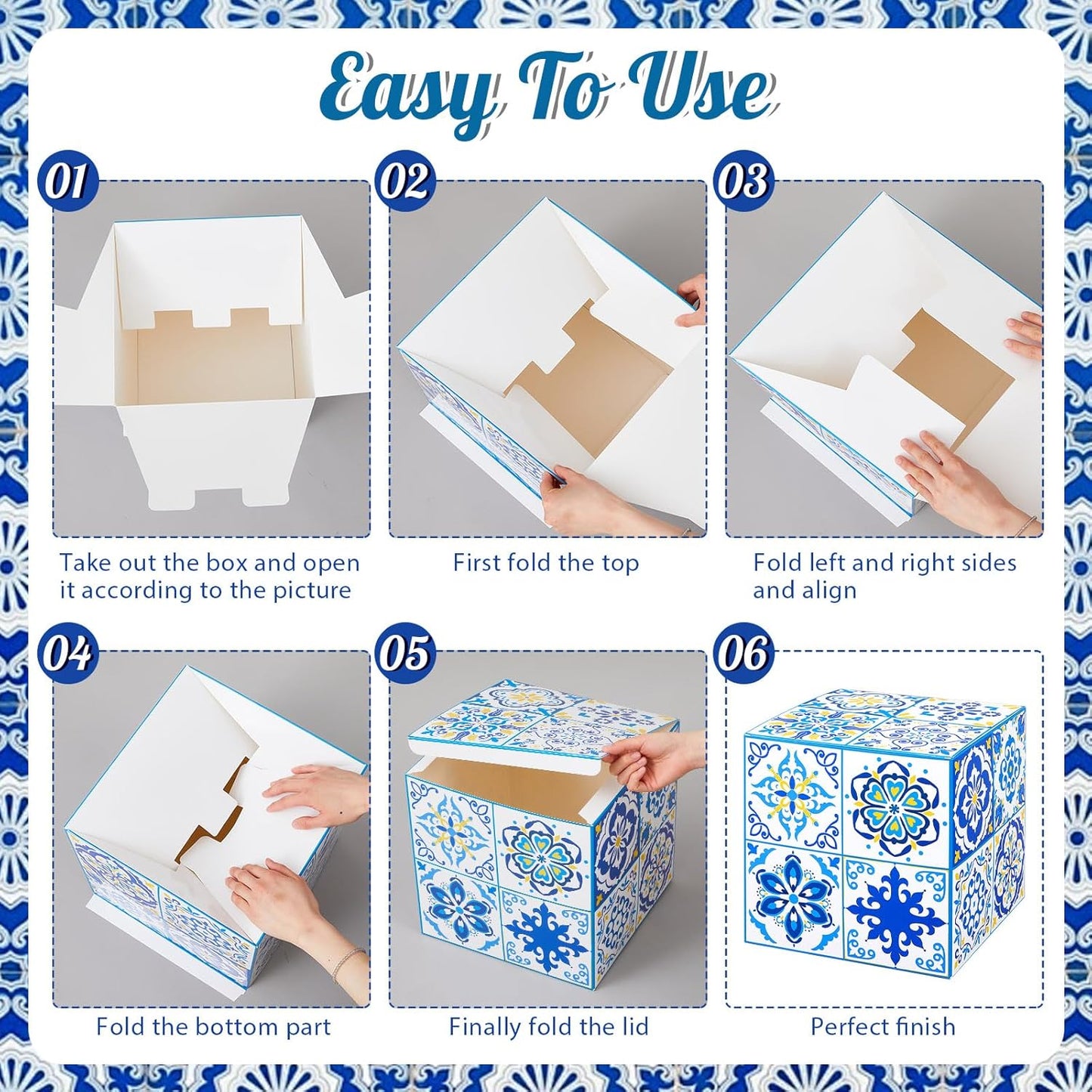 Easy To Use

01

Take out the box and open it according to the picture

02

First fold the top

03

Fold left and right sides and align

04

Fold the bottom part

05

Finally fold the lid

06

Perfect finish