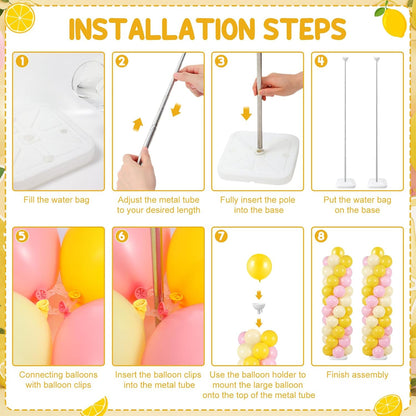 INSTALLATION STEPS

1
Fill the water bag

2
Adjust the metal tube to your desired length

3
Fully insert the pole into the base

4
Put the water bag on the base

5
Connecting balloons with balloon clips

6
Insert the balloon clips into the metal tube

7
Use the balloon holder to mount the large balloon onto the top of the metal tube

8
Finish assembly