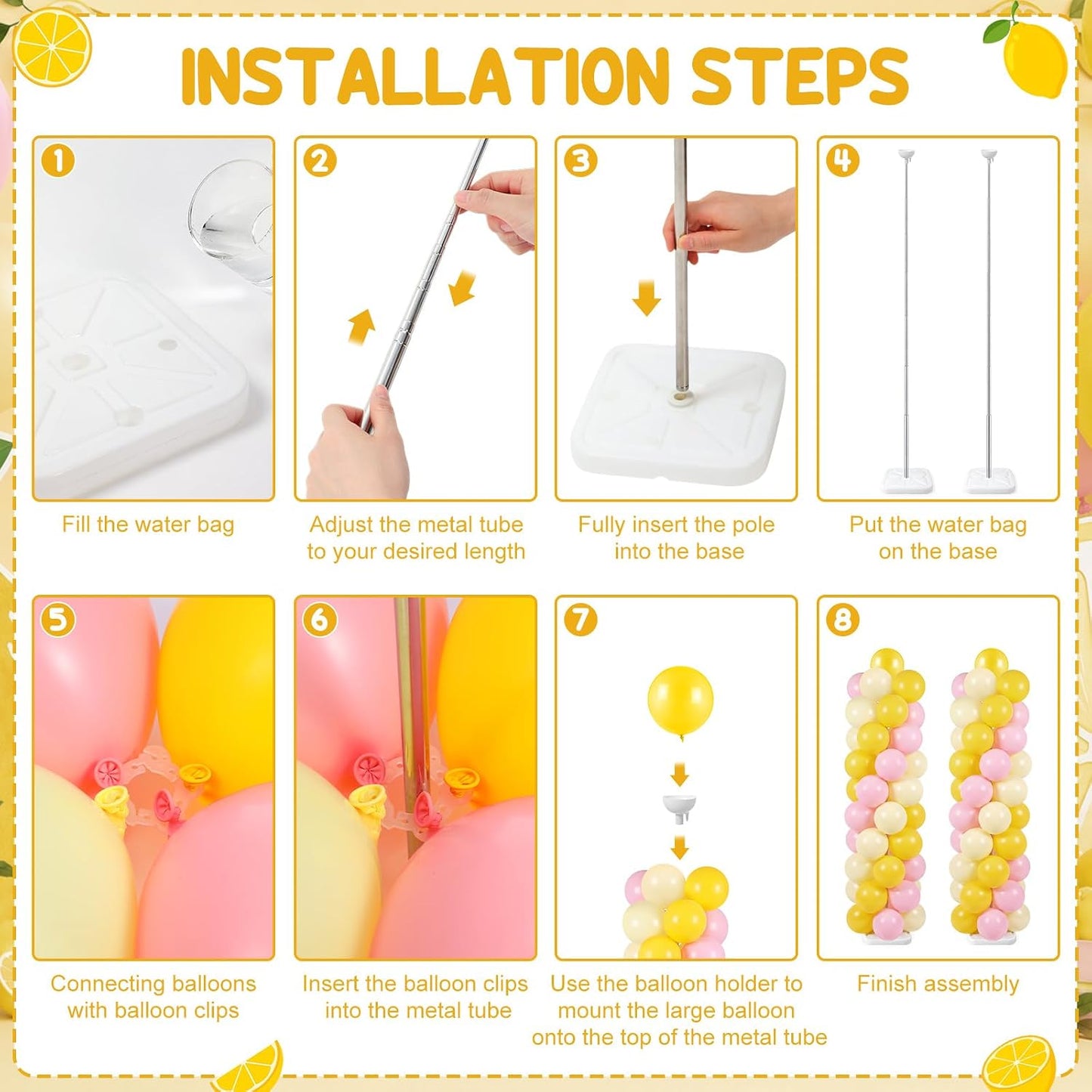 INSTALLATION STEPS

1

Fill the water bag

2

Adjust the metal tube to your desired length

3

Fully insert the pole into the base

4

Put the water bag on the base

5

Connecting balloons with balloon clips

6

Insert the balloon clips into the metal tube

7

Use the balloon holder to mount the large balloon onto the top of the metal tube

8

Finish assembly