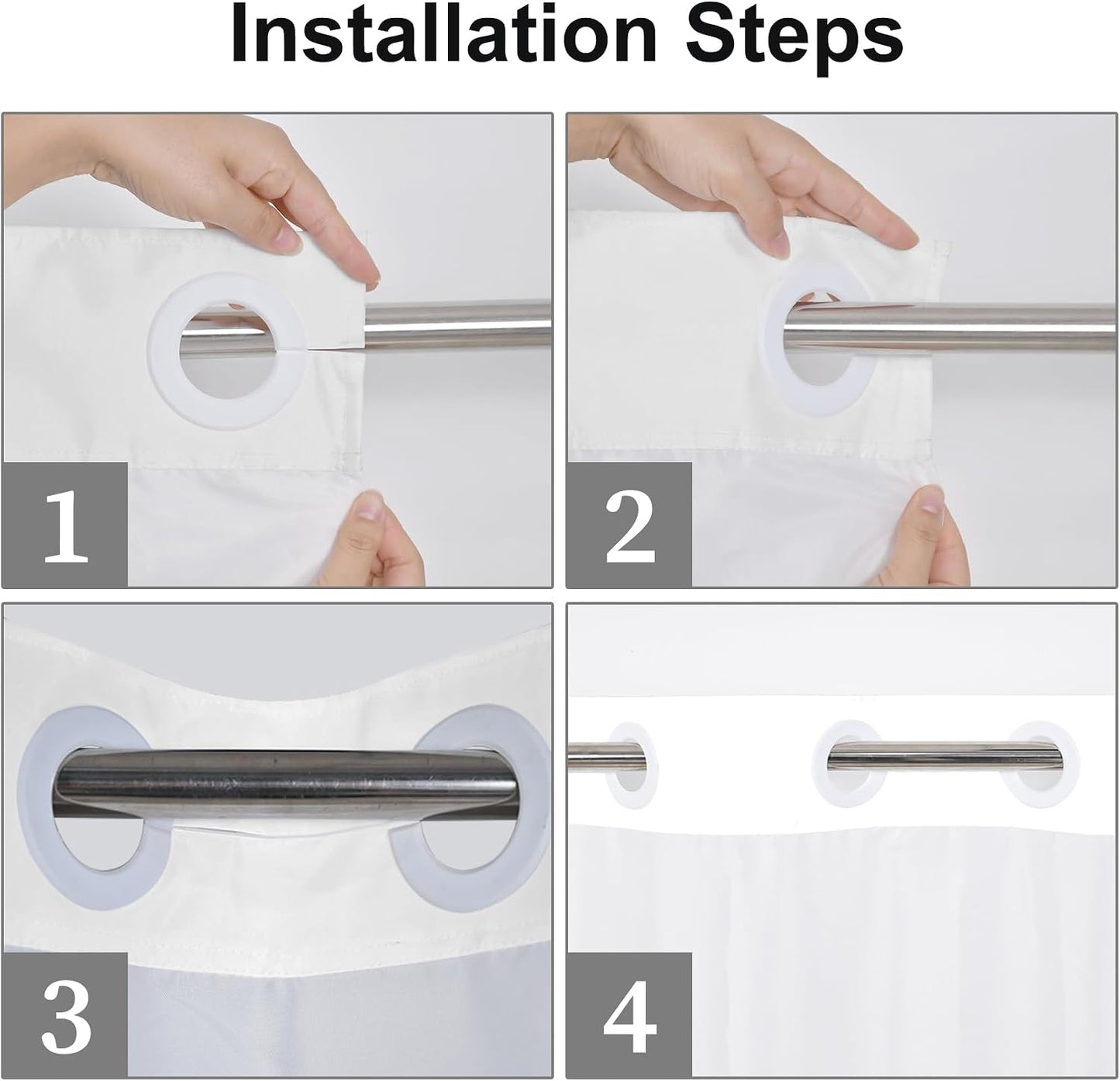 Installation Steps

1

2

3

4