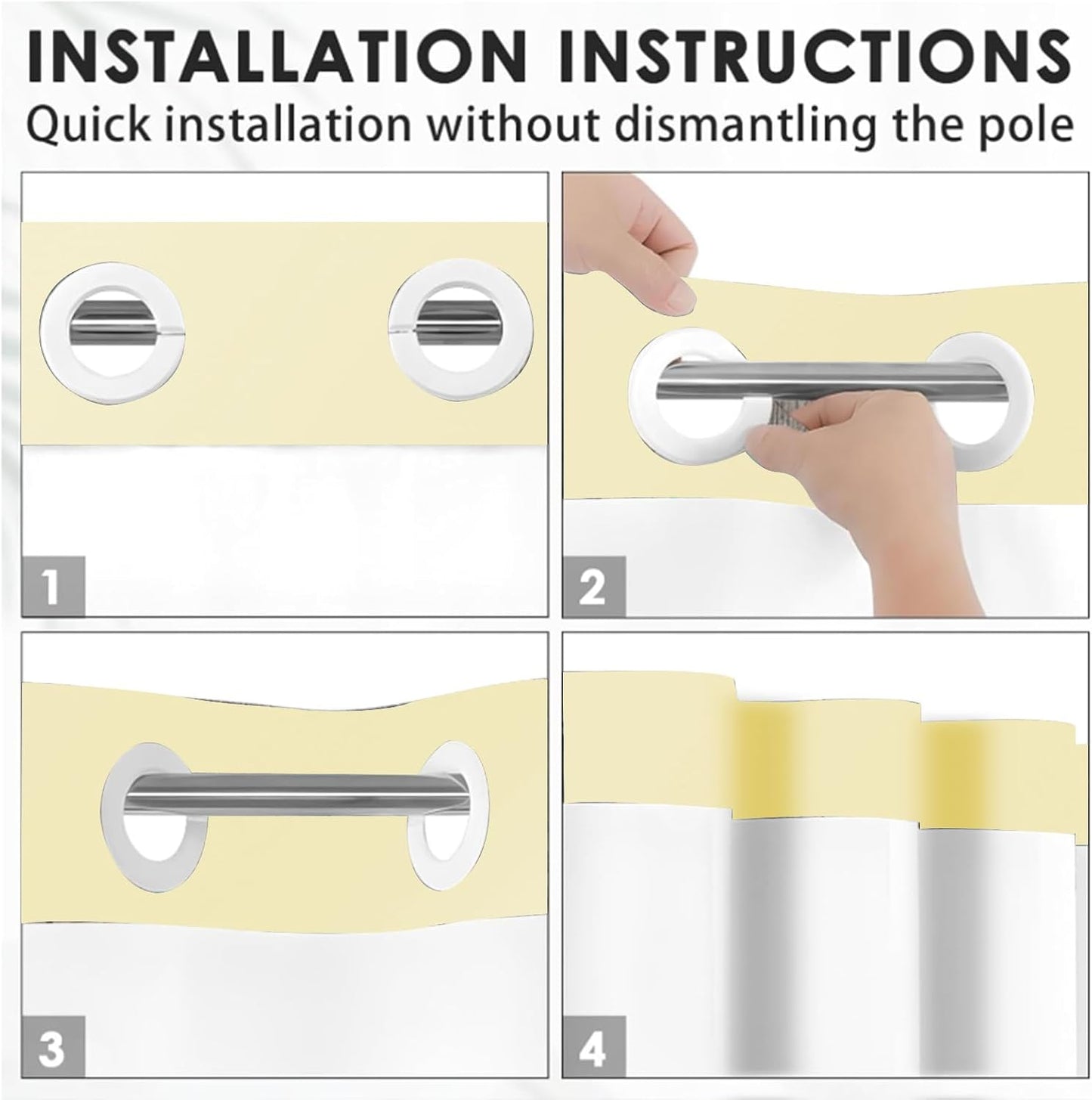 INSTALLATION INSTRUCTIONS
Quick installation without dismantling the pole

1

2

3

4