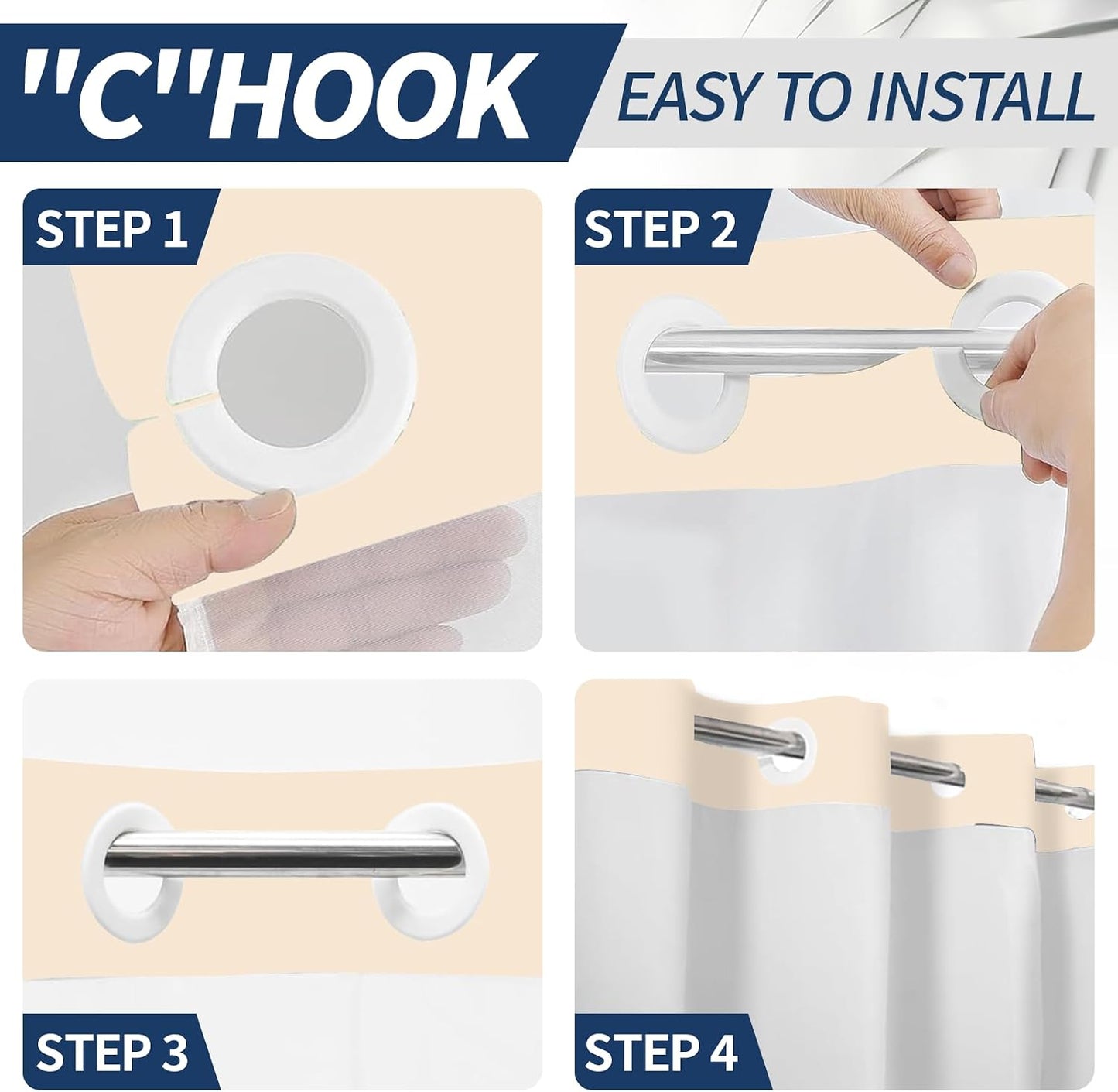 "C"HOOK

EASY TO INSTALL

STEP 1

STEP 2

STEP 3

STEP 4