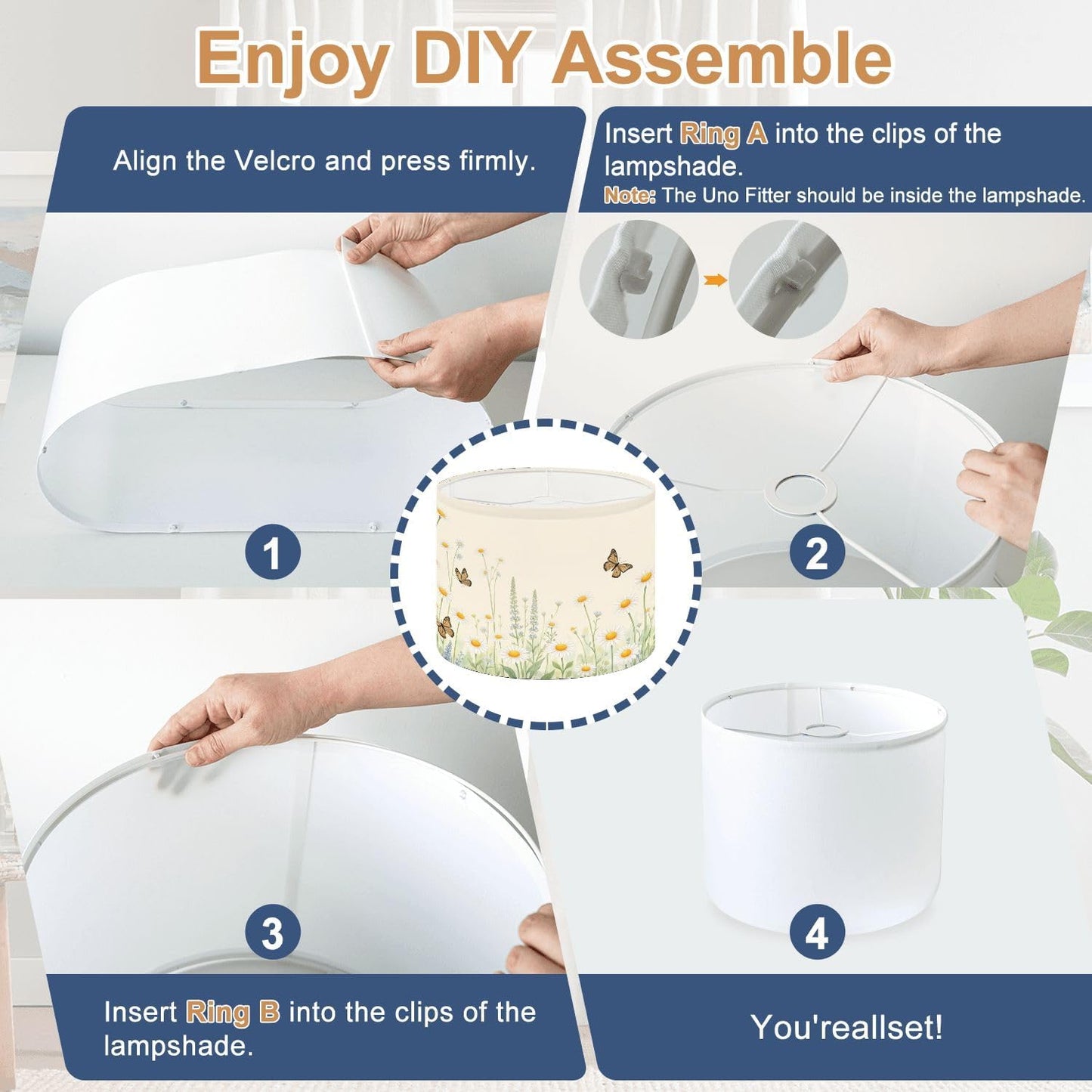 Enjoy DIY Assemble

Align the Velcro and press firmly.

1

Insert Ring A into the clips of the lampshade.

Note: The Uno Fitter should be inside the lampshade.

2

3

Insert Ring B into the clips of the lampshade.

4

You'reallset!