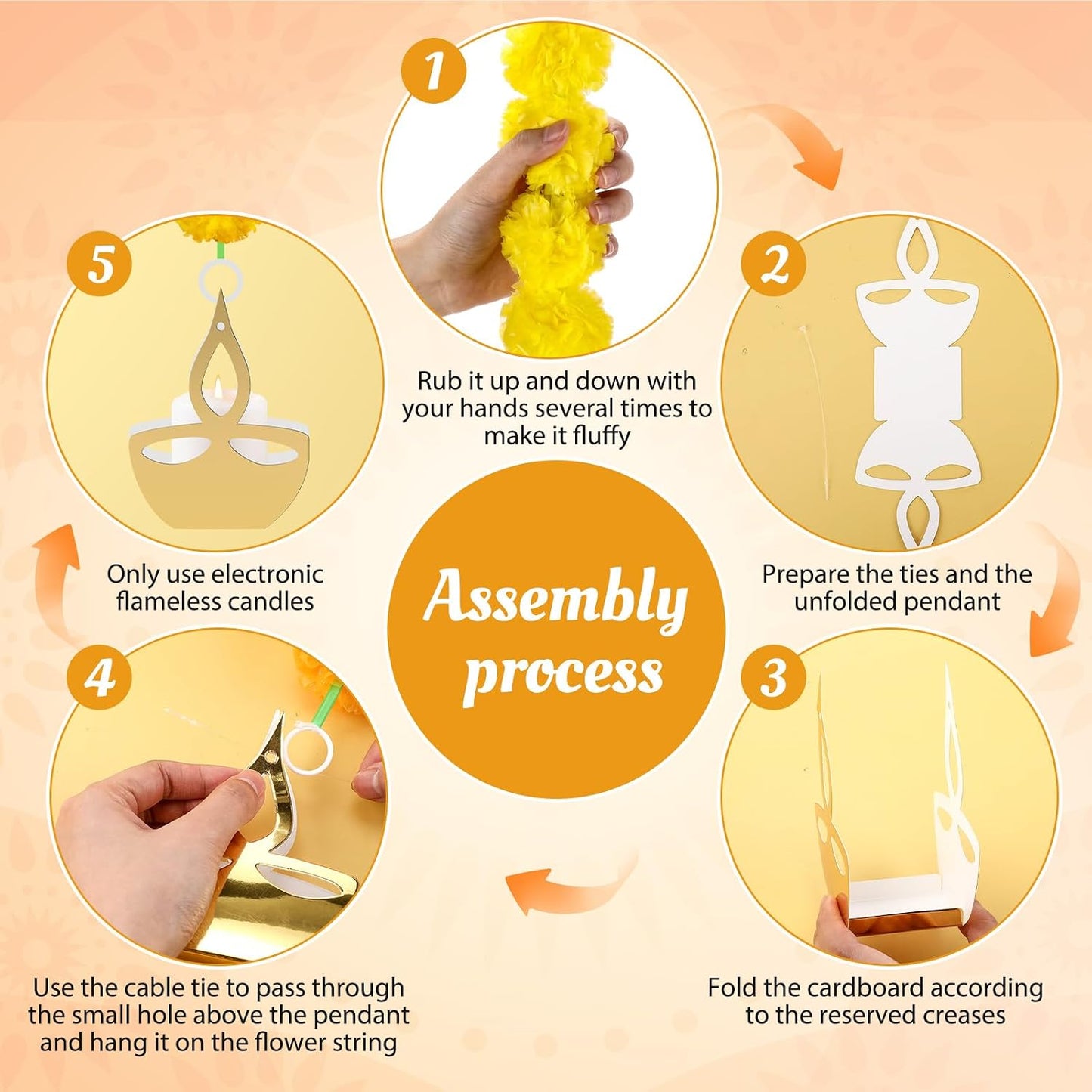 Assembly process

1

Rub it up and down with your hands several times to make it fluffy

2

Prepare the ties and the unfolded pendant

3

Fold the cardboard according to the reserved creases

4

Use the cable tie to pass through the small hole above the pendant and hang it on the flower string

5

Only use electronic flameless candles