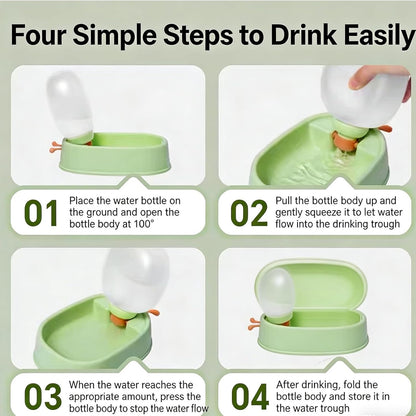 Four Simple Steps to Drink Easily

01 Place the water bottle on the ground and open the bottle body at 100°

02 Pull the bottle body up and gently squeeze it to let water flow into the drinking trough

03 When the water reaches the appropriate amount, press the bottle body to stop the water flow

04 After drinking, fold the bottle body and store it in the water trough