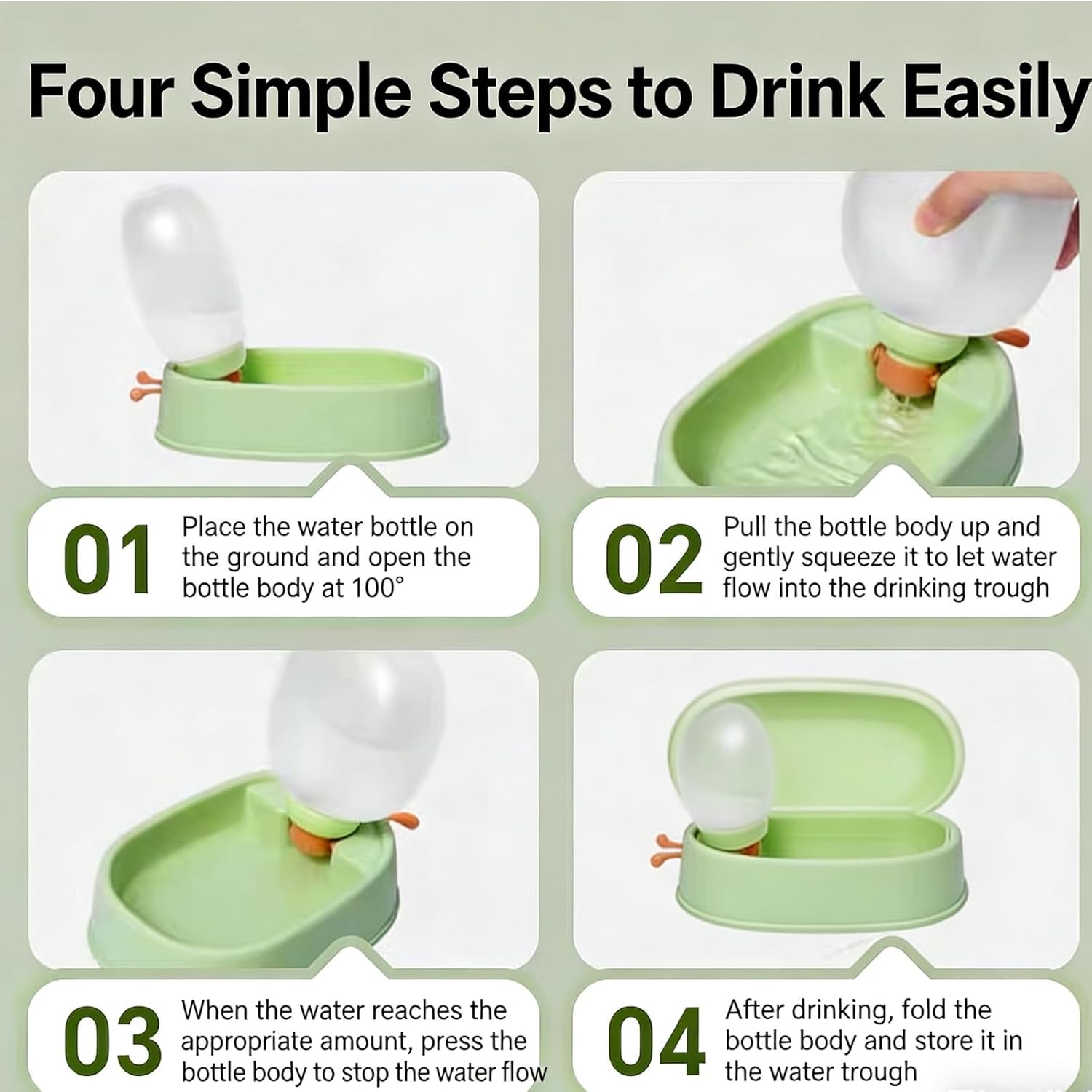 Four Simple Steps to Drink Easily

01 Place the water bottle on the ground and open the bottle body at 100°

02 Pull the bottle body up and gently squeeze it to let water flow into the drinking trough

03 When the water reaches the appropriate amount, press the bottle body to stop the water flow

04 After drinking, fold the bottle body and store it in the water trough