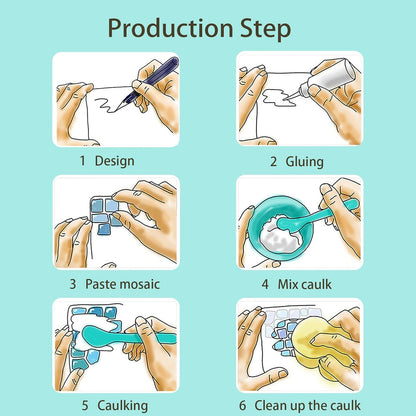 Production Step

1 Design

2 Gluing

3 Paste mosaic

4 Mix caulk

5 Caulking

6 Clean up the caulk