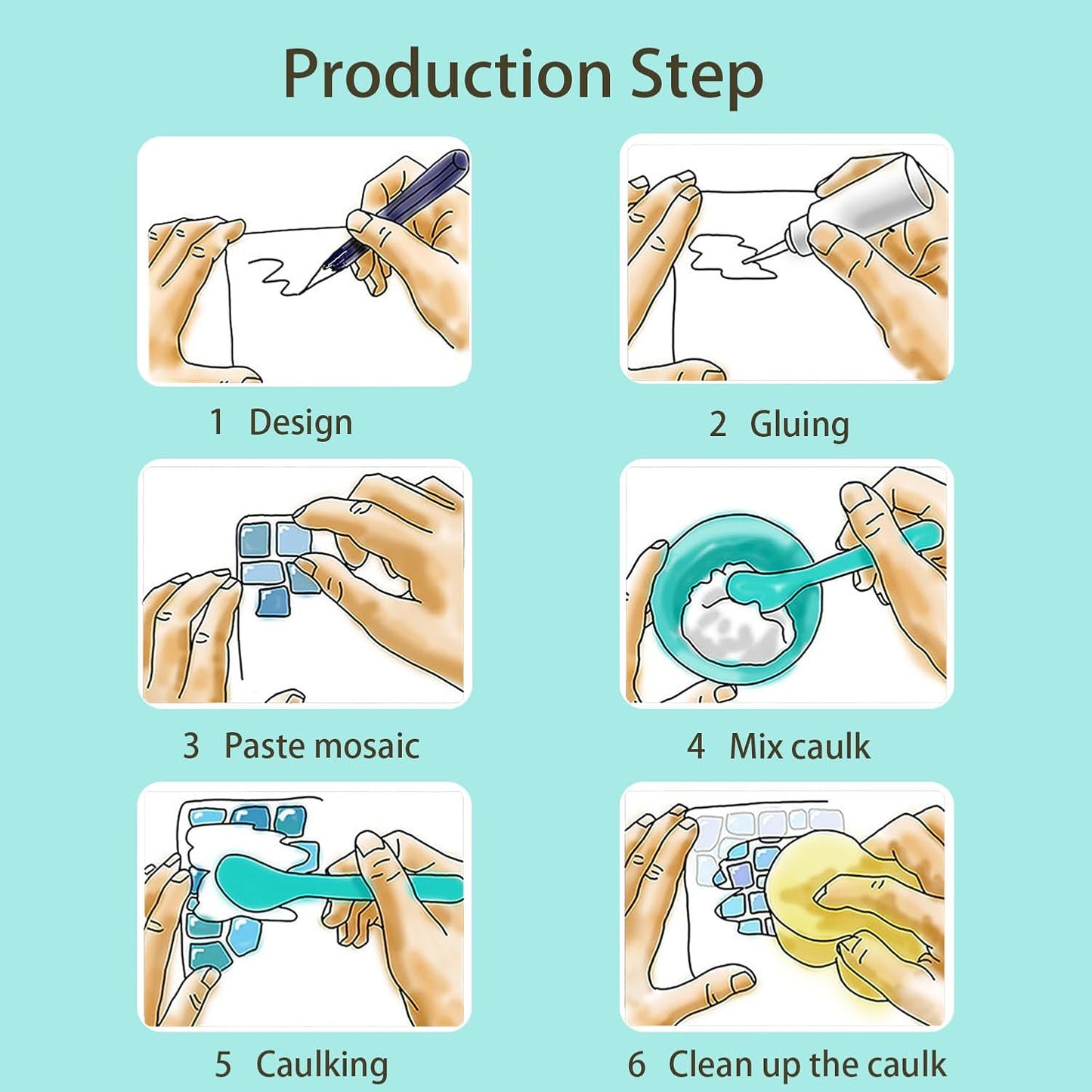 Production Step

1 Design

2 Gluing

3 Paste mosaic

4 Mix caulk

5 Caulking

6 Clean up the caulk