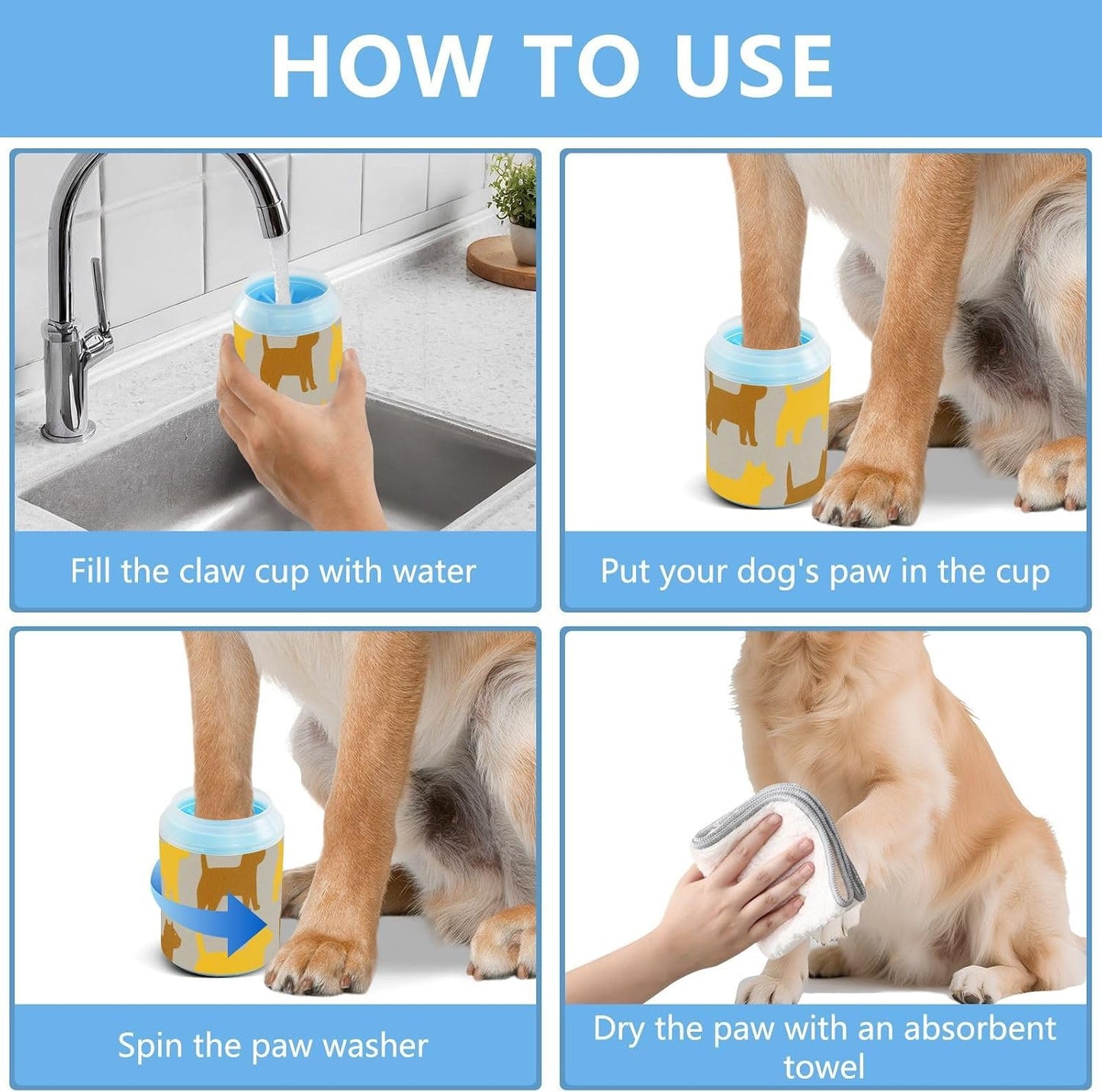 HOW TO USE

Fill the claw cup with water

Put your dog's paw in the cup

Spin the paw washer

Dry the paw with an absorbent towel