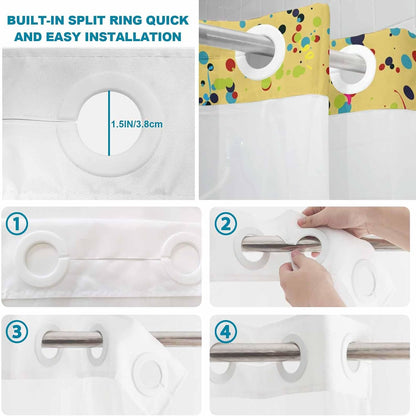 BUILT-IN SPLIT RING QUICK AND EASY INSTALLATION

1.5IN/3.8cm

1

2

3

4