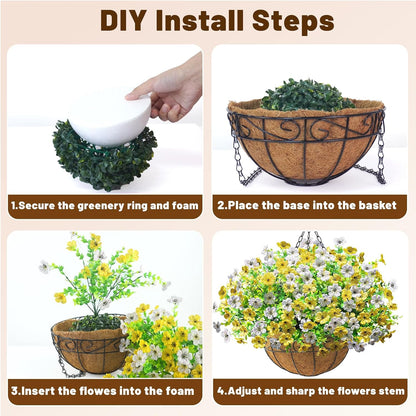 DIY Install Steps

1.Secure the greenery ring and foam

2.Place the base into the basket

3.Insert the flowes into the foam

4.Adjust and sharp the flowers stem